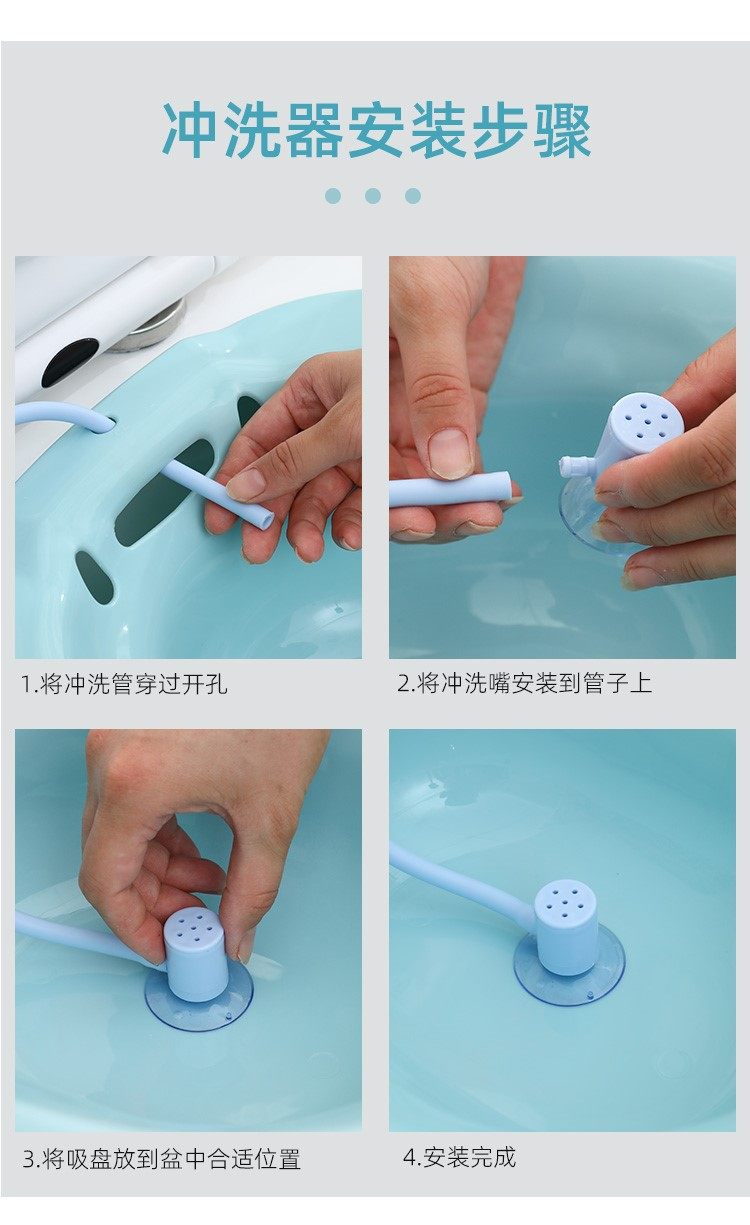 冲洗器安装步骤

1.将冲洗管穿过开孔

2.将冲洗嘴安装到管子上

3.将吸盘放到盆中合适位置

4.安装完成