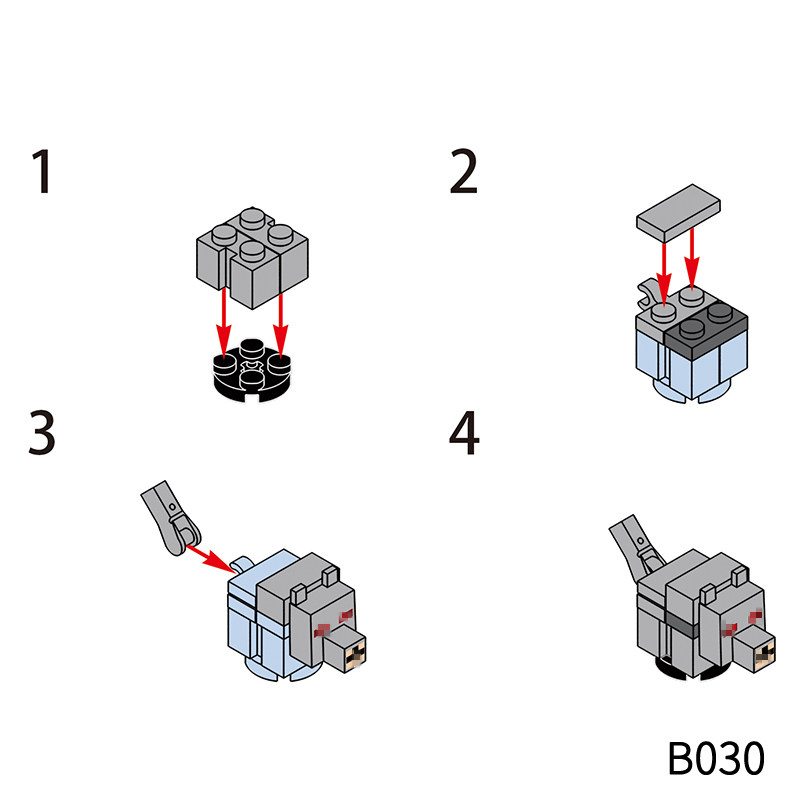 1

2

3

4

B030