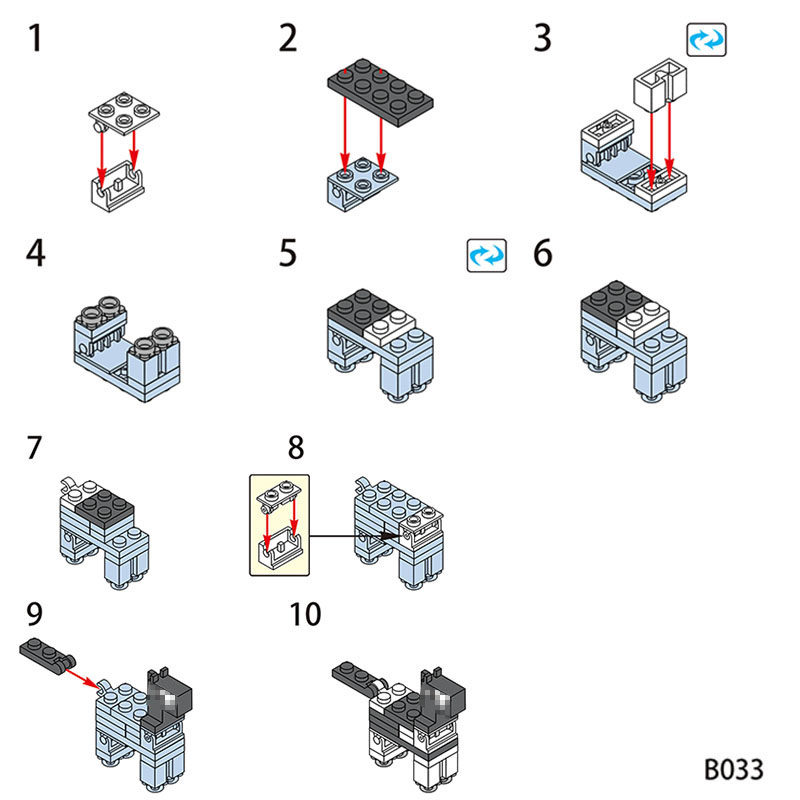 1

2

3

4

5

6

7

8

9

10

B033