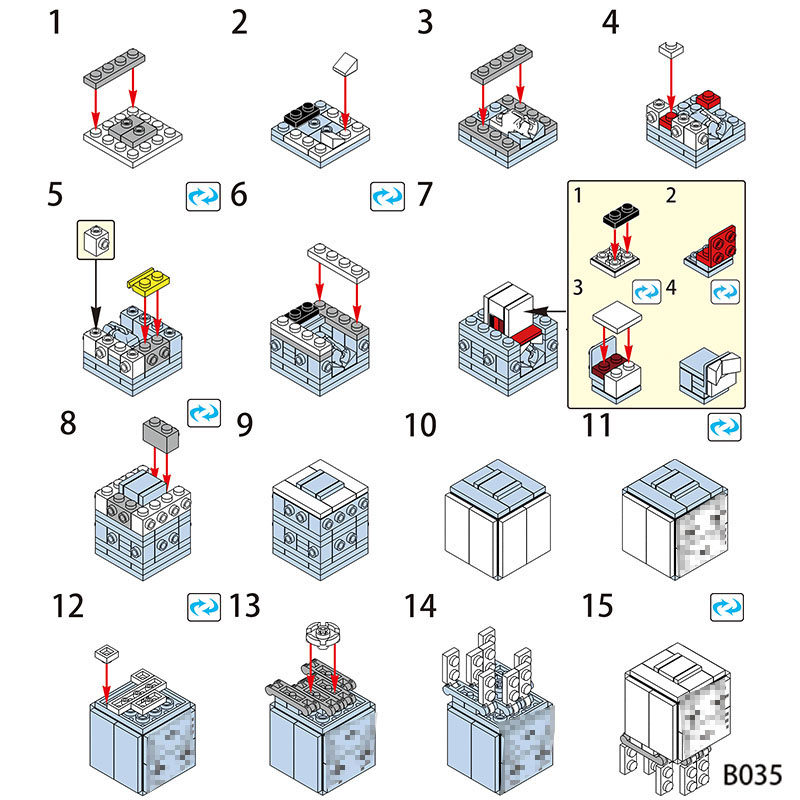 1 2 3 4

5 6 7

1 2

3 4

8 9 10 11

12 13 14 15

B035