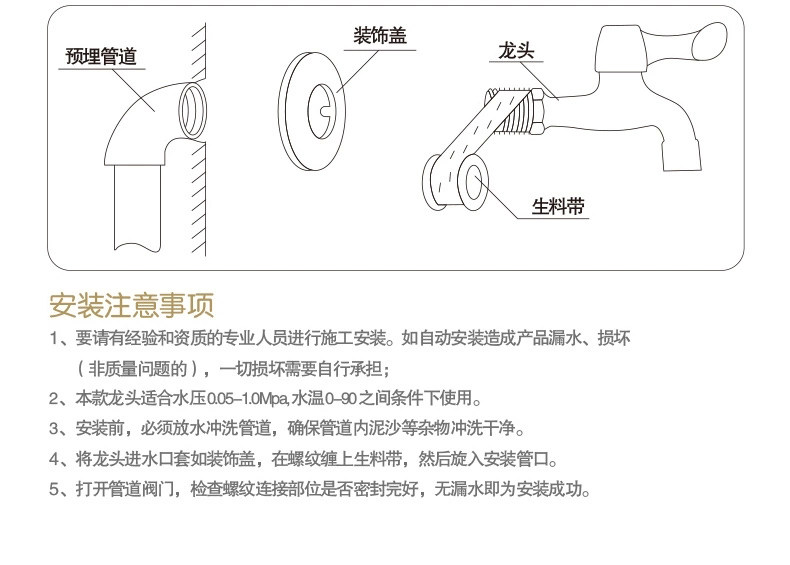 预埋管道

装饰盖

龙头

生料带

安装注意事项

1、要请有经验和资质的专业人员进行施工安装。如自动安装造成产品漏水、损坏（非质量问题的），一切损坏需要自行承担；

2、本款龙头适合水压0.05-1.0Mpa,水温0-90之间条件下使用。

3、安装前，必须放水冲洗管道，确保管道内泥沙等杂物冲洗干净。

4、将龙头进水口套如装饰盖，在螺纹缠上生料带，然后旋入安装管口。

5、打开管道阀门，检查螺纹连接部位是否密封完好，无漏水即为安装成功。