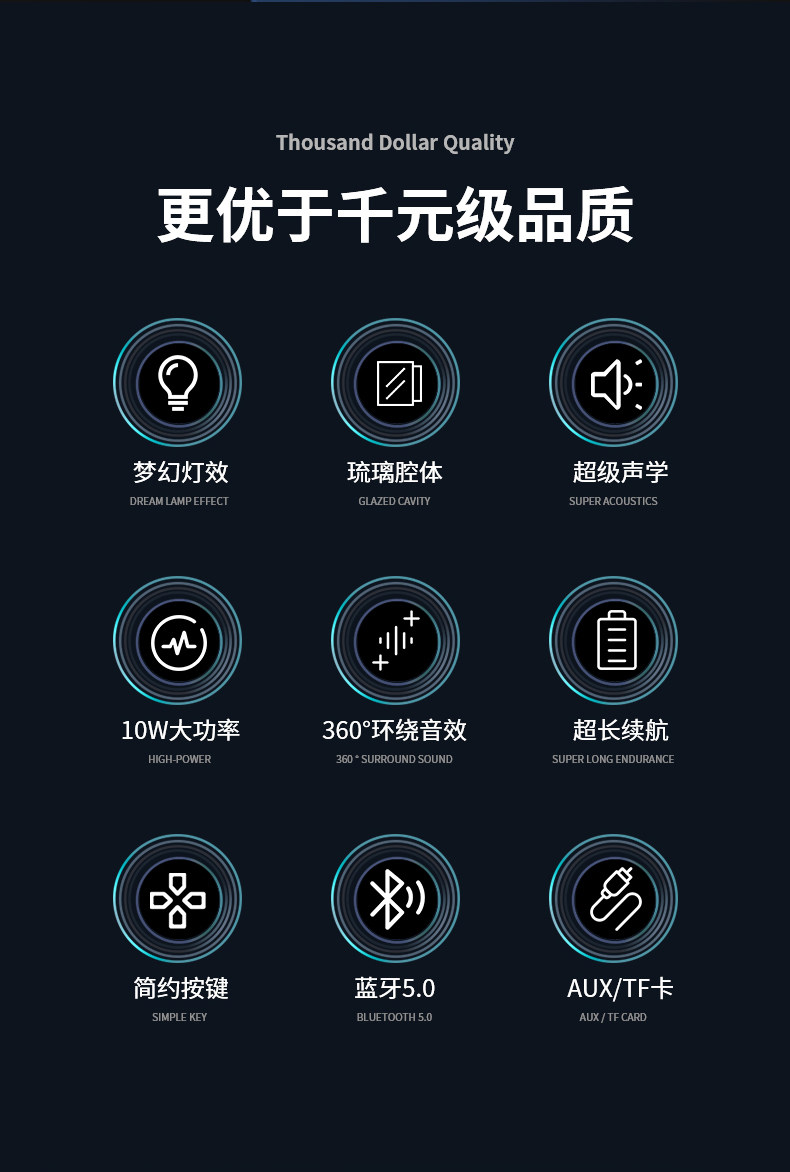 Thousand Dollar Quality

更优于千元级品质

梦幻灯效
DREAM LAMP EFFECT

琉璃腔体
GLAZED CAVITY

超级声学
SUPER ACOUSTICS

10W大功率
HIGH-POWER

360°环绕音效
360 ° SURROUND SOUND

超长续航
SUPER LONG ENDURANCE

简约按键
SIMPLE KEY

蓝牙5.0
BLUETOOTH 5.0

AUX/TF卡
AUX / TF CARD