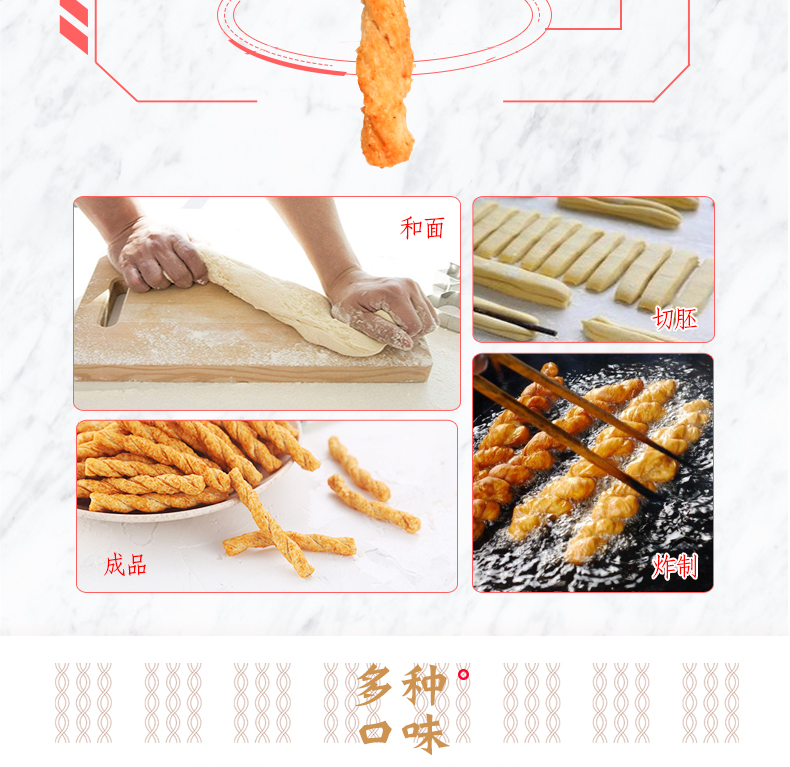 和面

切胚

成品

炸制

多种
口味