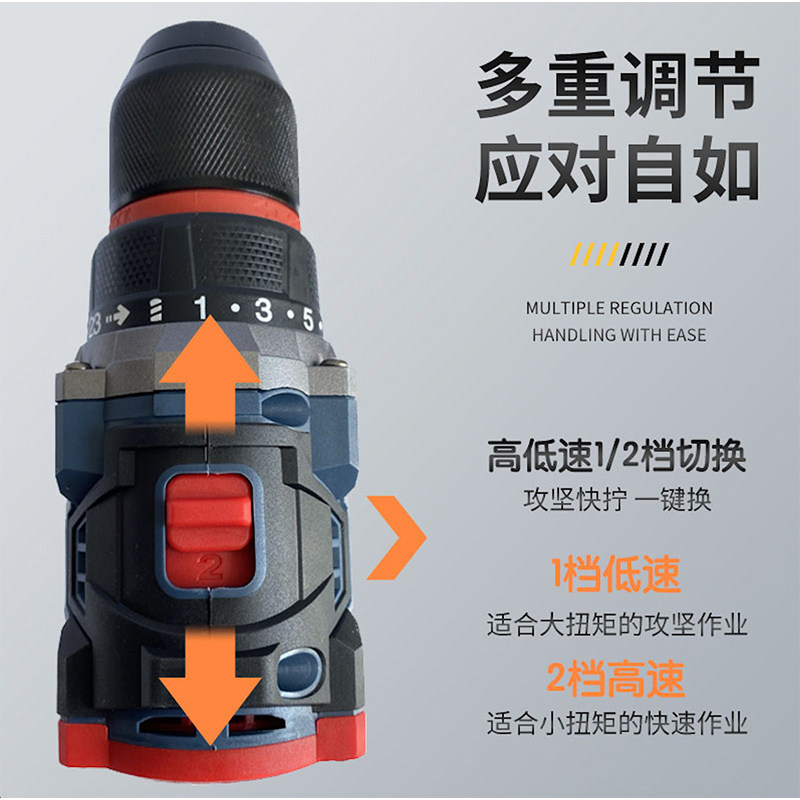 多重调节
应对自如

MULTIPLE REGULATION
HANDLING WITH EASE

23 1 · 3 · 5 ·

2

高低速1/2档切换
攻坚快拧 一键换

1档低速
适合大扭矩的攻坚作业

2档高速
适合小扭矩的快速作业