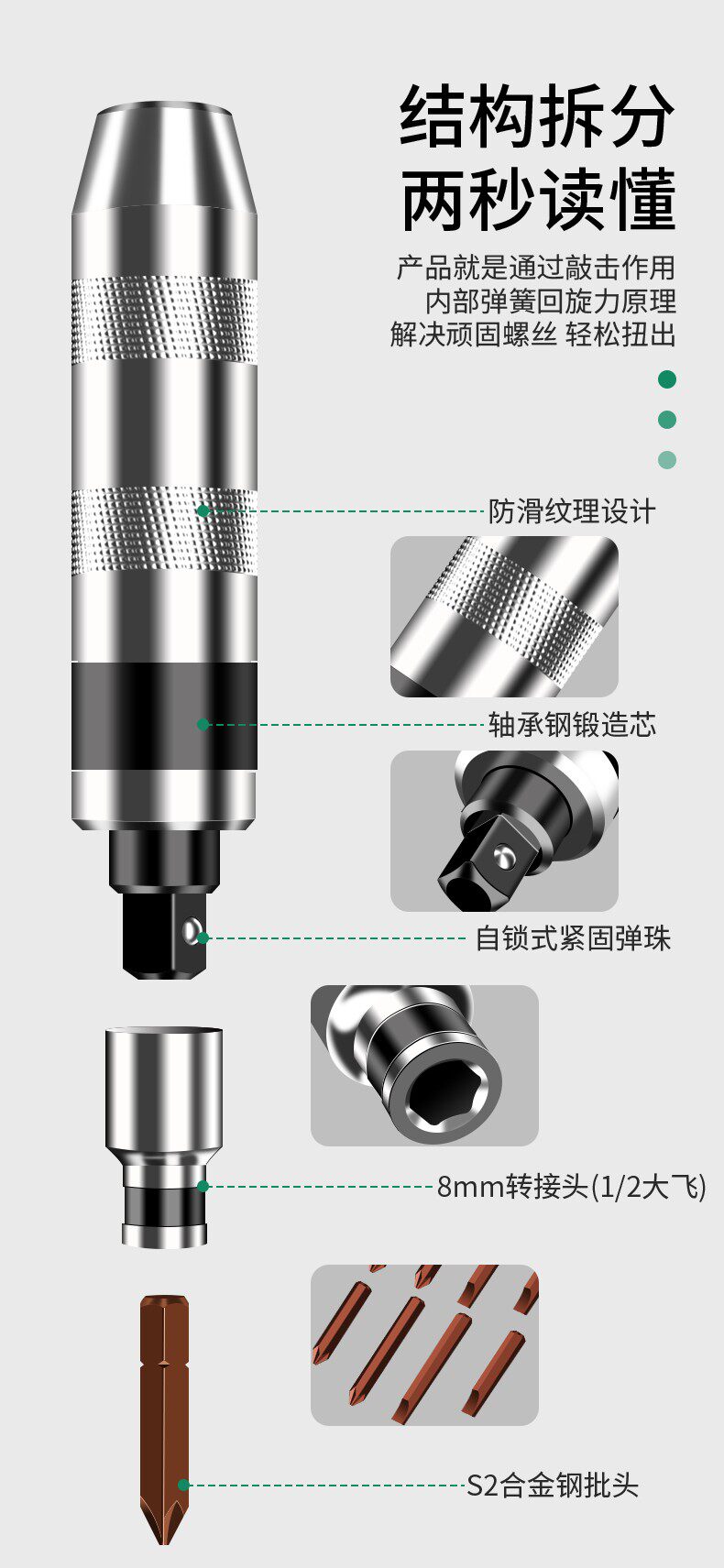 结构拆分
两秒读懂

产品就是通过敲击作用
内部弹簧回旋力原理
解决顽固螺丝 轻松扭出

防滑纹理设计

轴承钢锻造芯

自锁式紧固弹珠

8mm转接头(1/2大飞)

S2合金钢批头