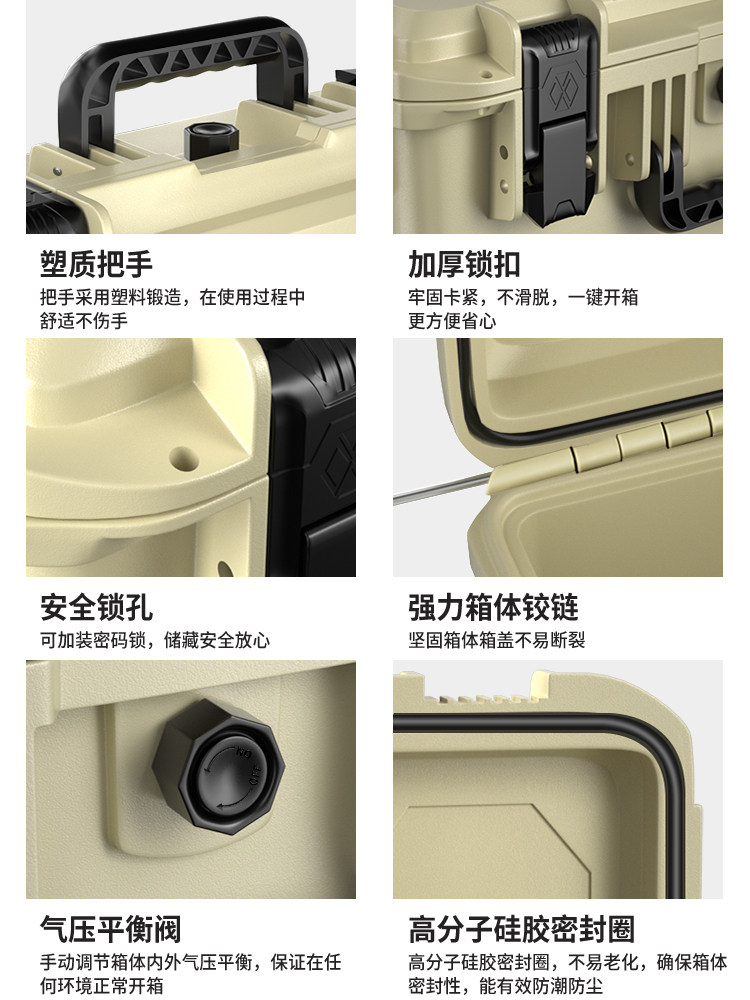 塑质把手
把手采用塑料锻造，在使用过程中舒适不伤手

加厚锁扣
牢固卡紧，不滑脱，一键开箱更方便省心

安全锁孔
可加装密码锁，储藏安全放心

强力箱体铰链
坚固箱体箱盖不易断裂

ON
OFF

气压平衡阀
手动调节箱体内外气压平衡，保证在任何环境正常开箱

高分子硅胶密封圈
高分子硅胶密封圈，不易老化，确保箱体密封性，能有效防潮防尘