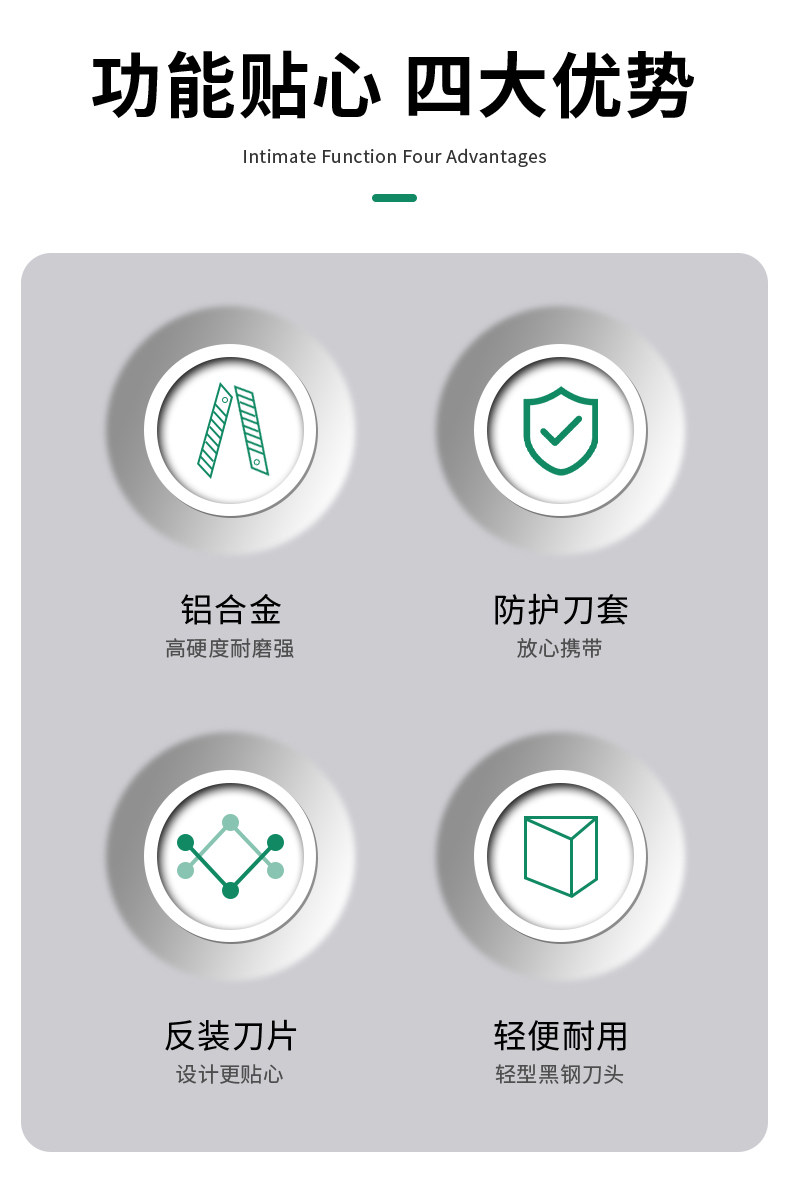 功能贴心 四大优势

Intimate Function Four Advantages

铝合金
高硬度耐磨强

防护刀套
放心携带

反装刀片
设计更贴心

轻便耐用
轻型黑钢刀头