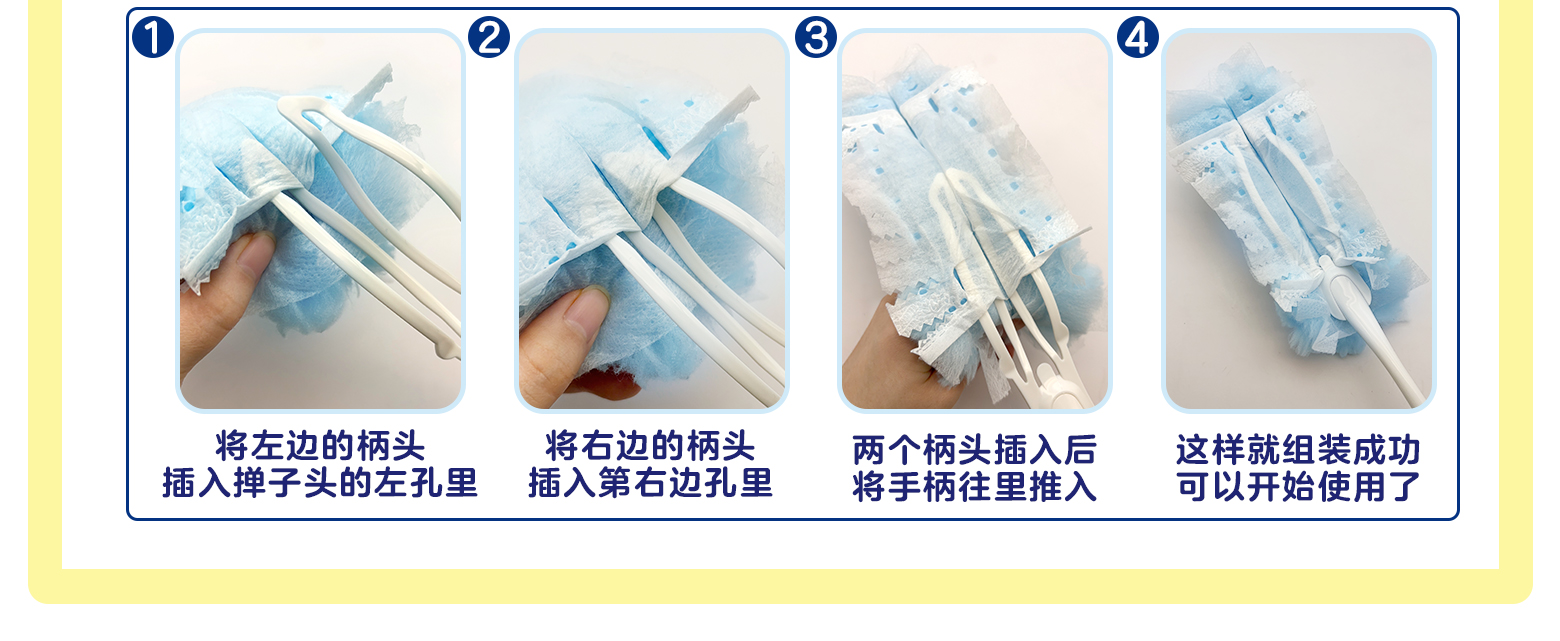 1
将左边的柄头
插入掸子头的左孔里

2
将右边的柄头
插入第右边孔里

3
两个柄头插入后
将手柄往里推入

4
这样就组装成功
可以开始使用了