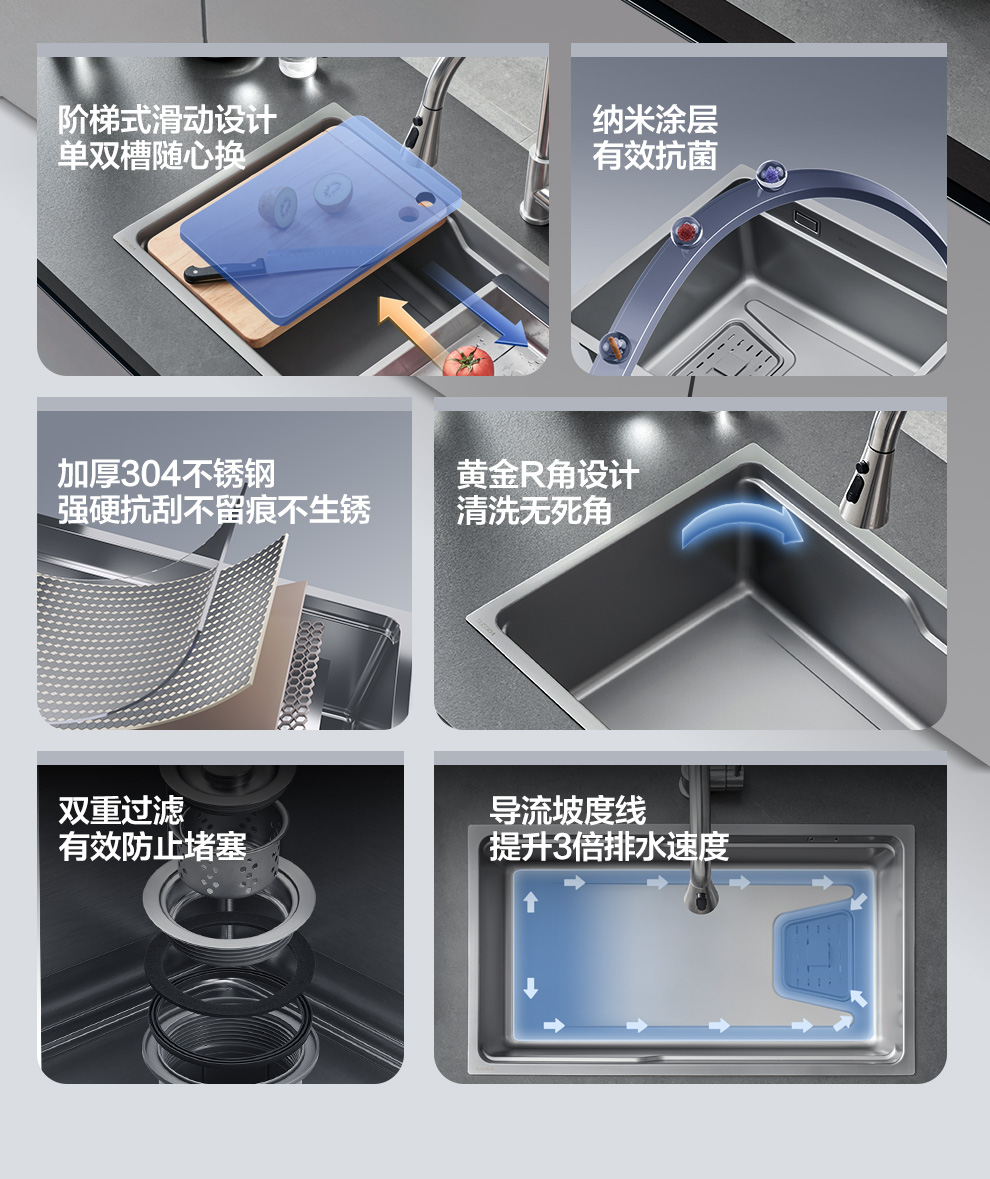 阶梯式滑动设计
单双槽随心换

纳米涂层
有效抗菌

加厚304不锈钢
强硬抗刮不留痕不生锈

黄金R角设计
清洗无死角

双重过滤
有效防止堵塞

导流坡度线
提升3倍排水速度