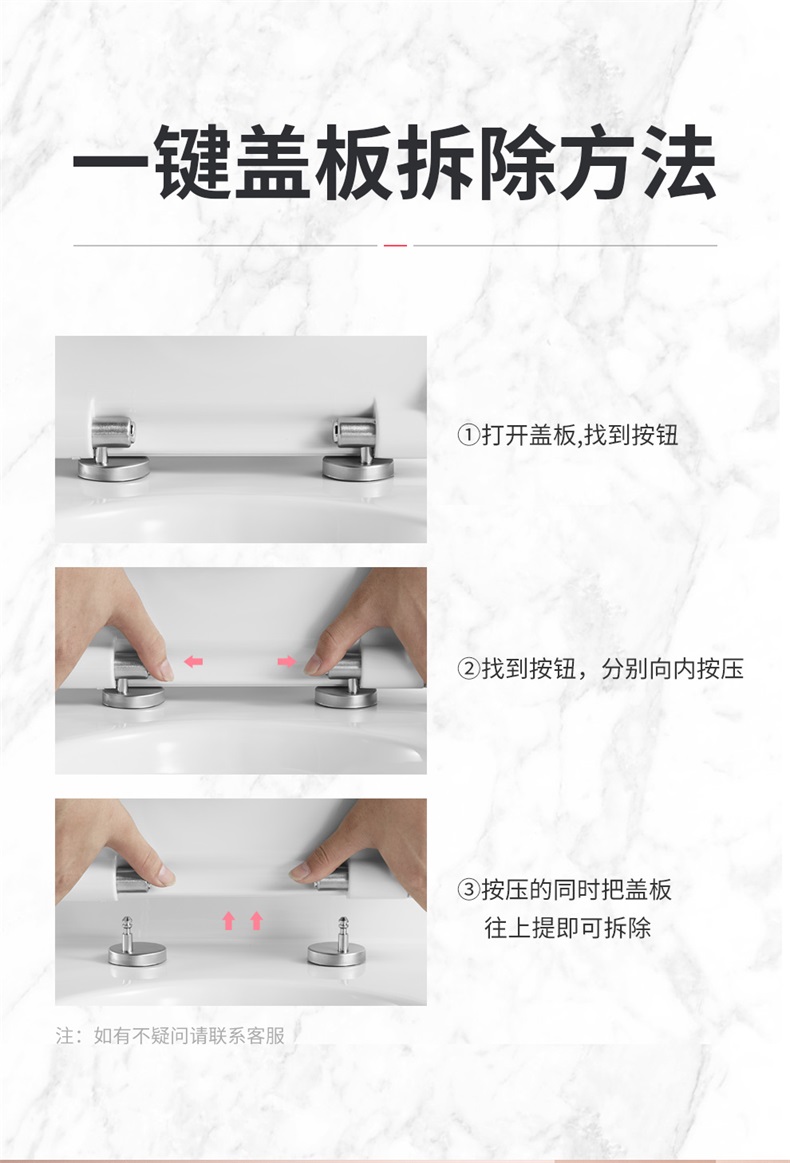 一键盖板拆除方法

①打开盖板,找到按钮

②找到按钮，分别向内按压

③按压的同时把盖板往上提即可拆除

注：如有不疑问请联系客服