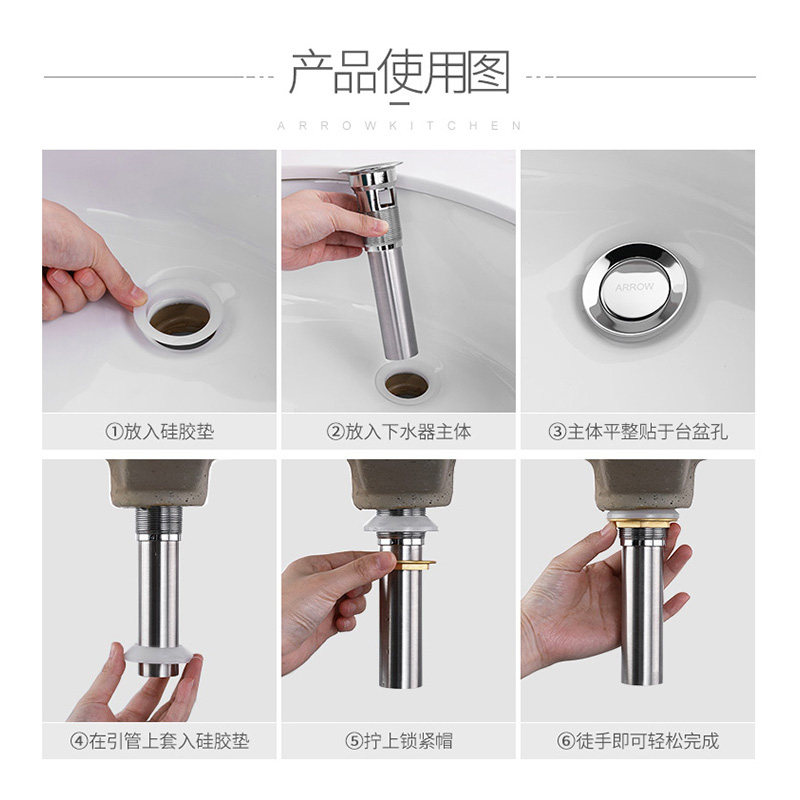 产品使用图

ARROWKITCHEN

ARROW

①放入硅胶垫

②放入下水器主体

③主体平整贴于台盆孔

④在引管上套入硅胶垫

⑤拧上锁紧帽

⑥徒手即可轻松完成