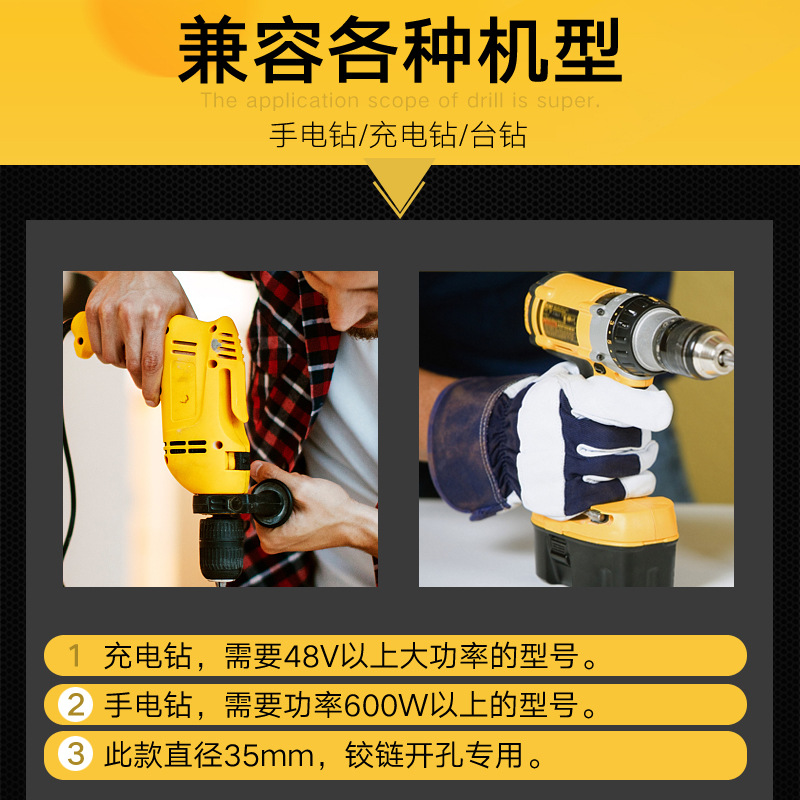 兼容各种机型

The application scope of drill is super.

手电钻/充电钻/台钻

1 充电钻，需要48V以上大功率的型号。

2 手电钻，需要功率600W以上的型号。

3 此款直径35mm，铰链开孔专用。