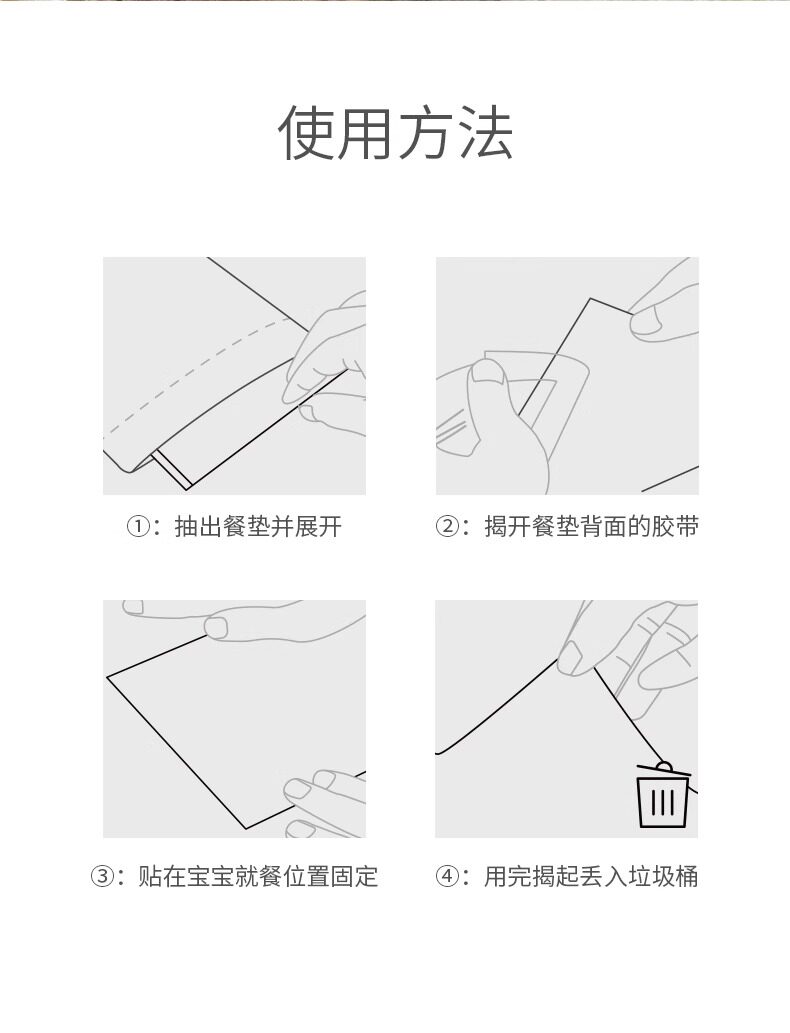 使用方法

①：抽出餐垫并展开

②：揭开餐垫背面的胶带

③：贴在宝宝就餐位置固定

④：用完揭起丢入垃圾桶