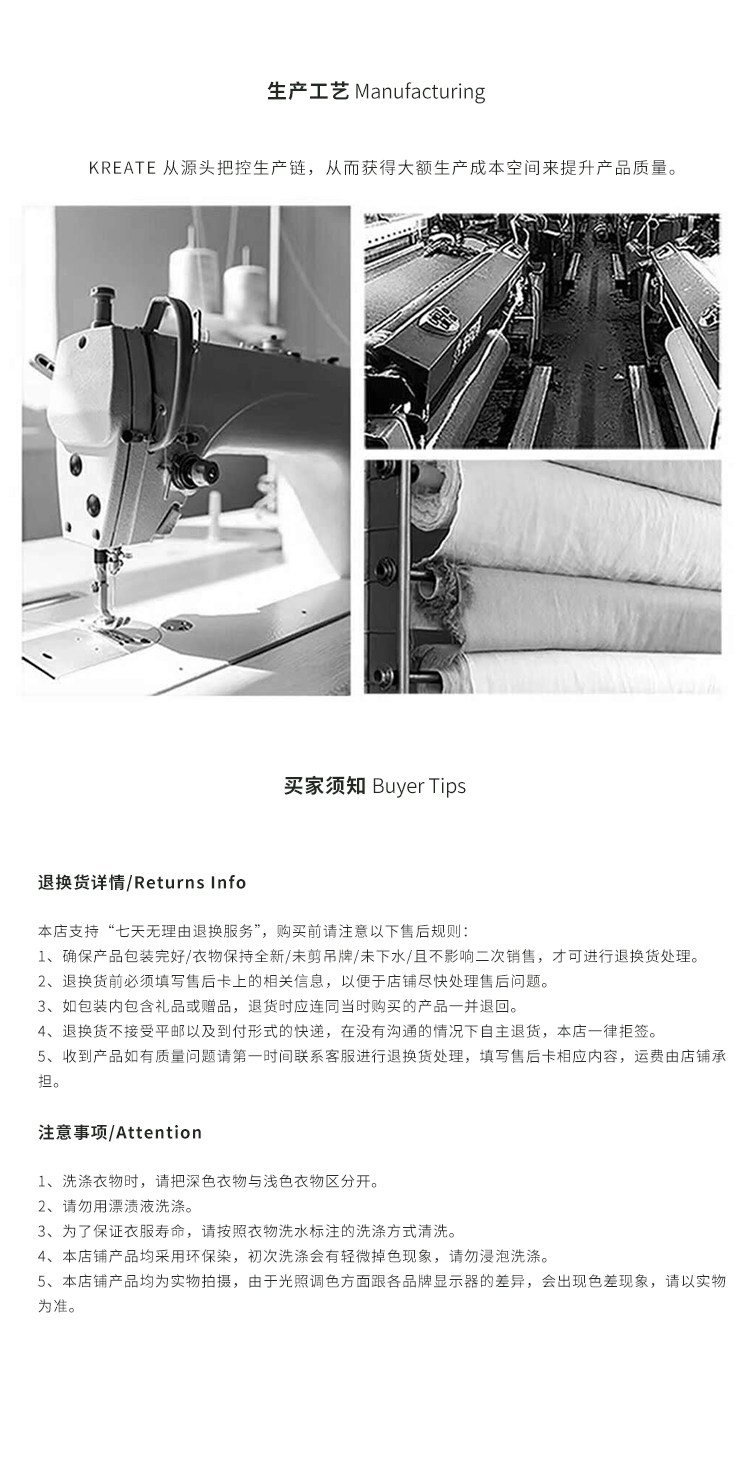 生产工艺 Manufacturing

KREATE 从源头把控生产链，从而获得大额生产成本空间来提升产品质量。

买家须知 Buyer Tips

退换货详情/Returns Info

本店支持“七天无理由退换服务”，购买前请注意以下售后规则：
1、确保产品包装完好/衣物保持全新/未剪吊牌/未下水/且不影响二次销售，才可进行退换货处理。
2、退换货前必须填写售后卡上的相关信息，以便于店铺尽快处理售后问题。
3、如包装内包含礼品或赠品，退货时应连同当时购买的产品一并退回。
4、退换货不接受平邮以及到付形式的快递，在没有沟通的情况下自主退货，本店一律拒签。
5、收到产品如有质量问题请第一时间联系客服进行退换货处理，填写售后卡相应内容，运费由店铺承担。

注意事项/Attention

1、洗涤衣物时，请把深色衣物与浅色衣物区分开。
2、请勿用漂渍液洗涤。
3、为了保证衣服寿命，请按照衣物洗水标注的洗涤方式清洗。
4、本店铺产品均采用环保染，初次洗涤会有轻微掉色现象，请勿浸泡洗涤。
5、本店铺产品均为实物拍摄，由于光照调色方面跟各品牌显示器的差异，会出现色差现象，请以实物为准。