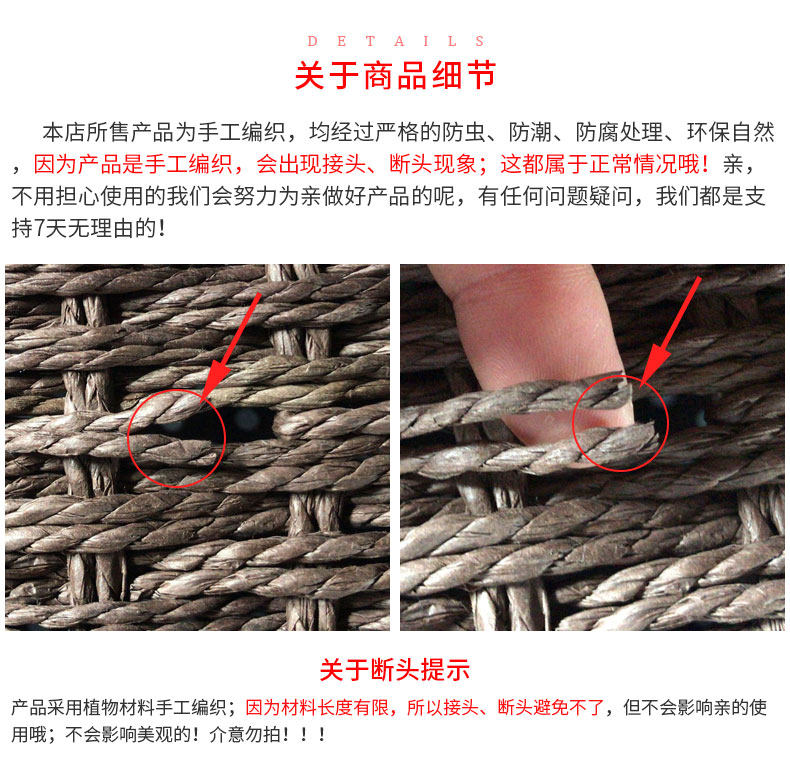 DETAILS

关于商品细节

本店所售产品为手工编织，均经过严格的防虫、防潮、防腐处理、环保自然，因为产品是手工编织，会出现接头、断头现象；这都属于正常情况哦！亲，不用担心使用的我们会努力为亲做好产品的呢，有任何问题疑问，我们都是支持7天无理由的！

关于断头提示

产品采用植物材料手工编织；因为材料长度有限，所以接头、断头避免不了，但不会影响亲的使用哦；不会影响美观的！介意勿拍！！！