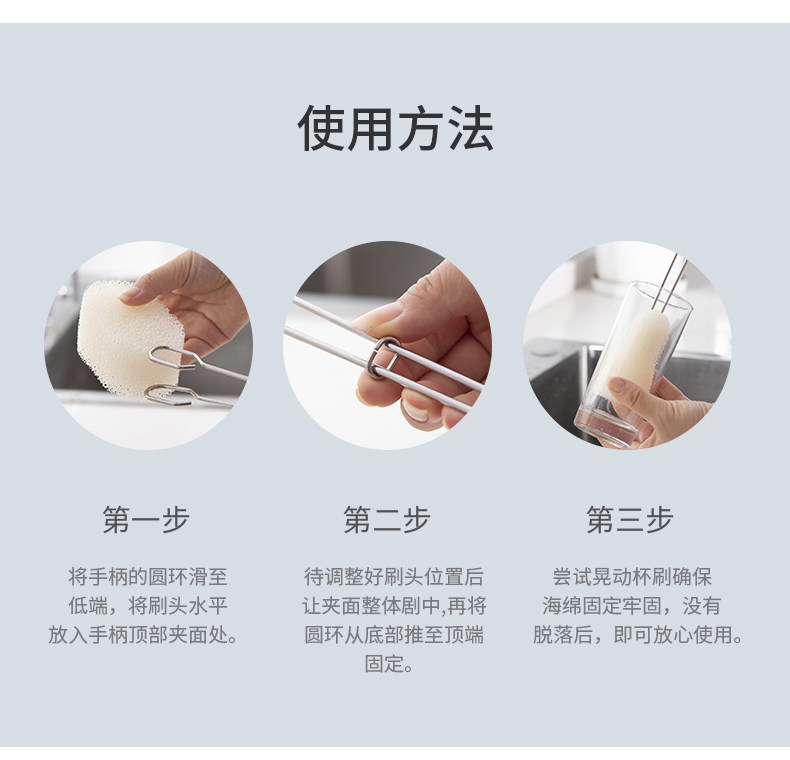 使用方法

第一步

将手柄的圆环滑至低端，将刷头水平放入手柄顶部夹面处。

第二步

待调整好刷头位置后让夹面整体剧中,再将圆环从底部推至顶端固定。

第三步

尝试晃动杯刷确保海绵固定牢固，没有脱落后，即可放心使用。