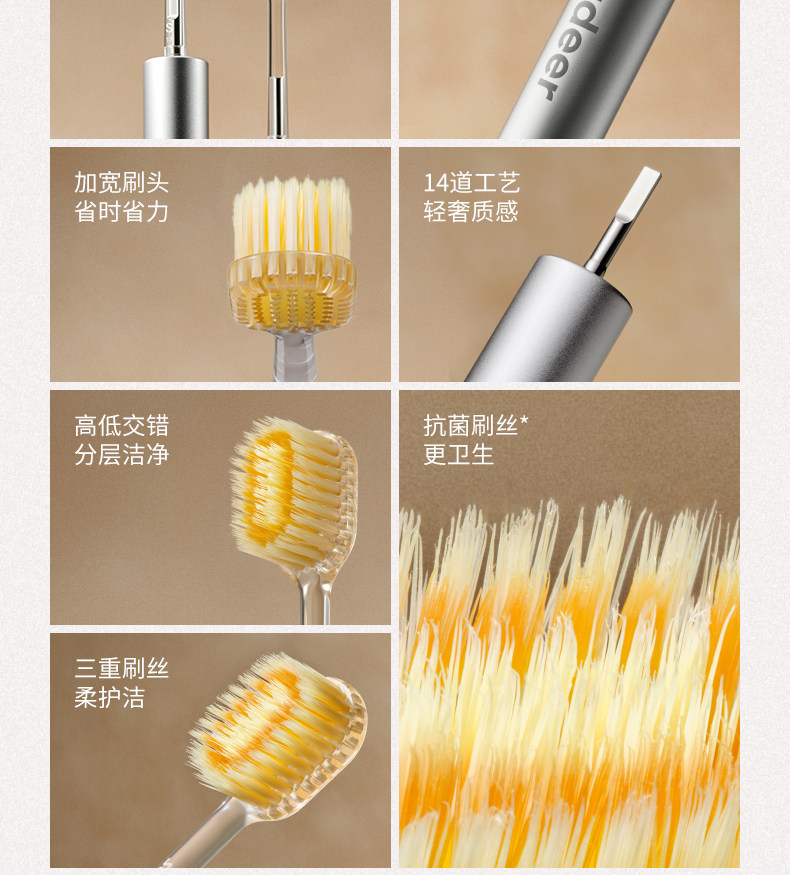 deer

加宽刷头
省时省力

14道工艺
轻奢质感

高低交错
分层洁净

抗菌刷丝*
更卫生

三重刷丝
柔护洁