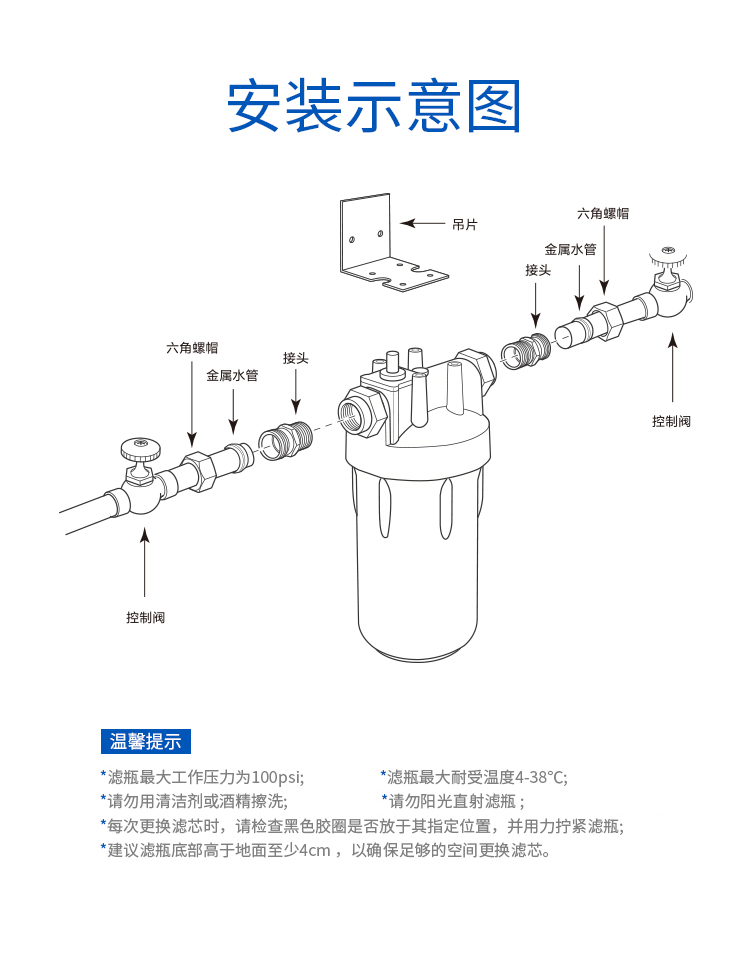 安装示意图

吊片

六角螺帽

金属水管

接头

控制阀

六角螺帽

金属水管

接头

控制阀

温馨提示

*滤瓶最大工作压力为100psi;
*滤瓶最大耐受温度4-38°C;
*请勿用清洁剂或酒精擦洗;
*请勿阳光直射滤瓶；
*每次更换滤芯时，请检查黑色胶圈是否放于其指定位置，并用力拧紧滤瓶;
*建议滤瓶底部高于地面至少4cm，以确保足够的空间更换滤芯。