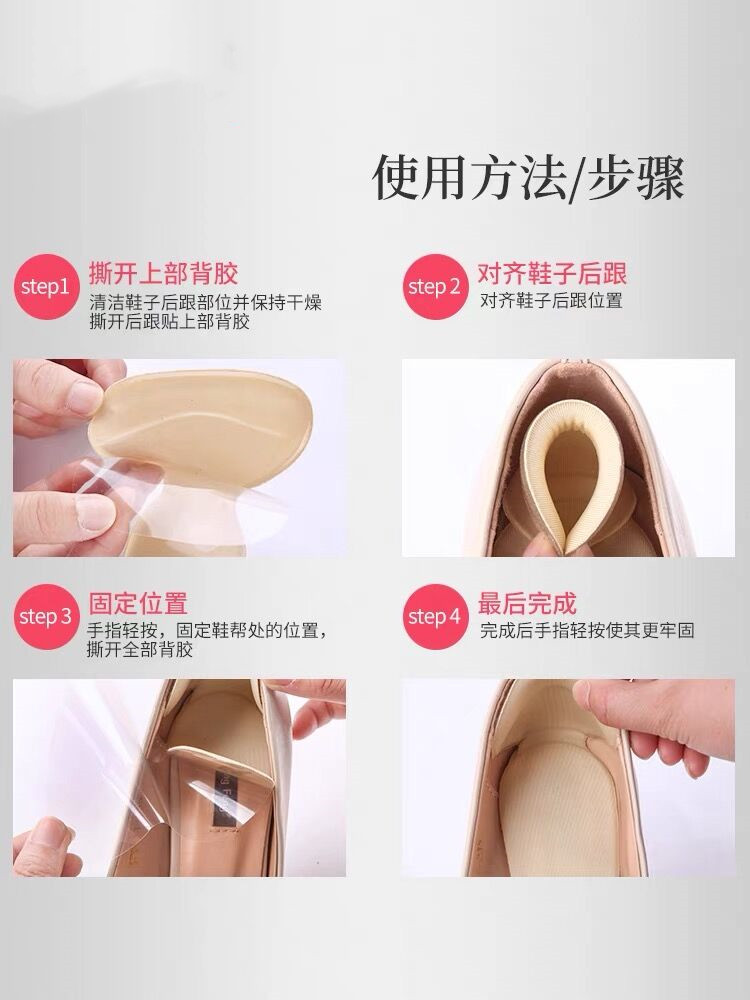 使用方法/步骤

step1 撕开上部背胶
清洁鞋子后跟部位并保持干燥
撕开后跟贴上部背胶

step 2 对齐鞋子后跟
对齐鞋子后跟位置

step 3 固定位置
手指轻按，固定鞋帮处的位置，
撕开全部背胶

step 4 最后完成
完成后手指轻按使其更牢固