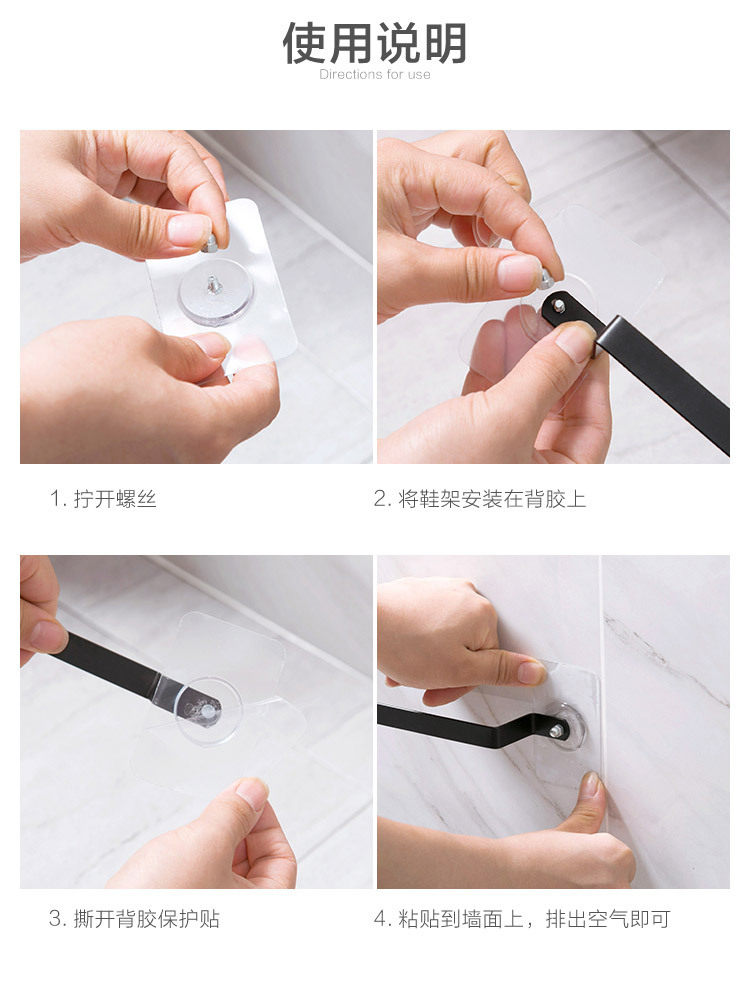 使用说明
Directions for use

1. 拧开螺丝

2. 将鞋架安装在背胶上

3. 撕开背胶保护贴

4. 粘贴到墙面上，排出空气即可