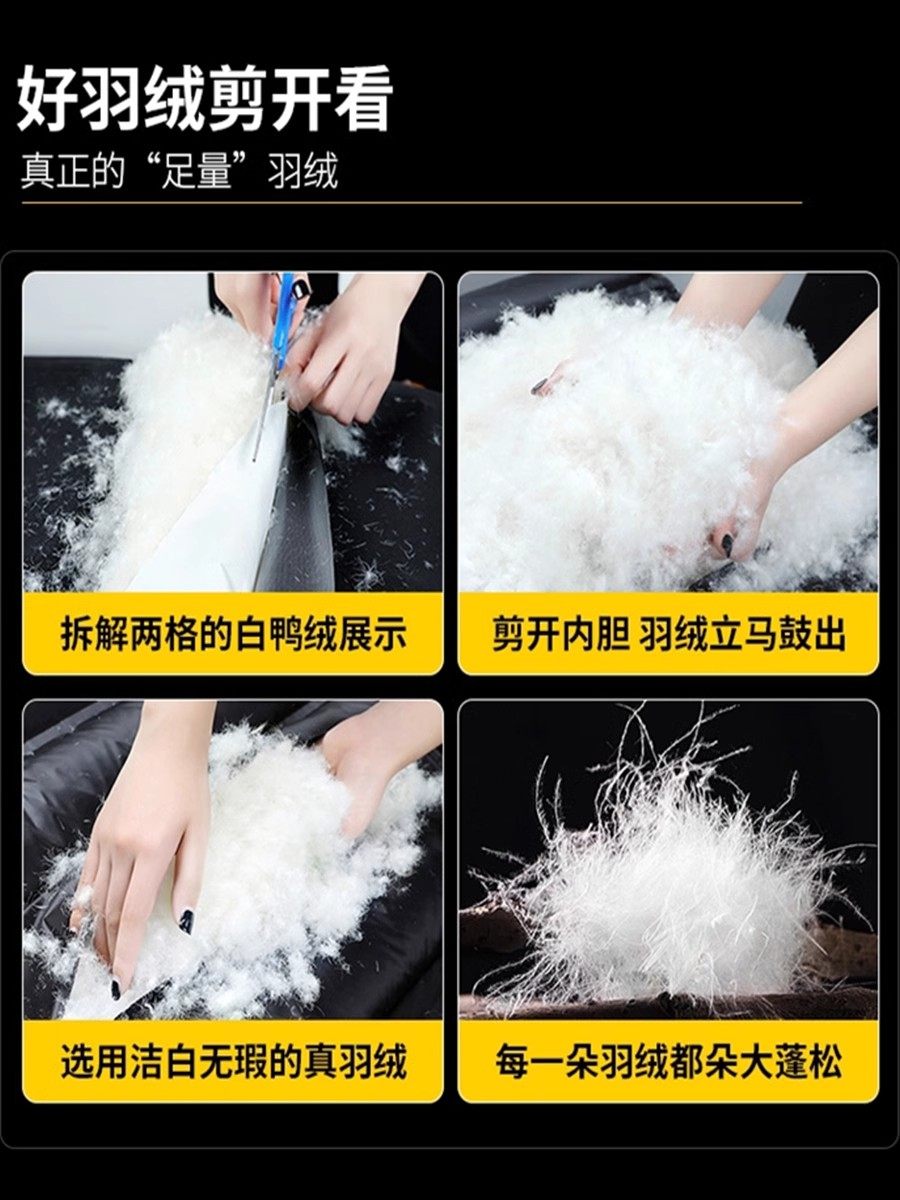 好羽绒剪开看
真正的“足量”羽绒

拆解两格的白鸭绒展示

剪开内胆 羽绒立马鼓出

选用洁白无瑕的真羽绒

每一朵羽绒都朵大蓬松