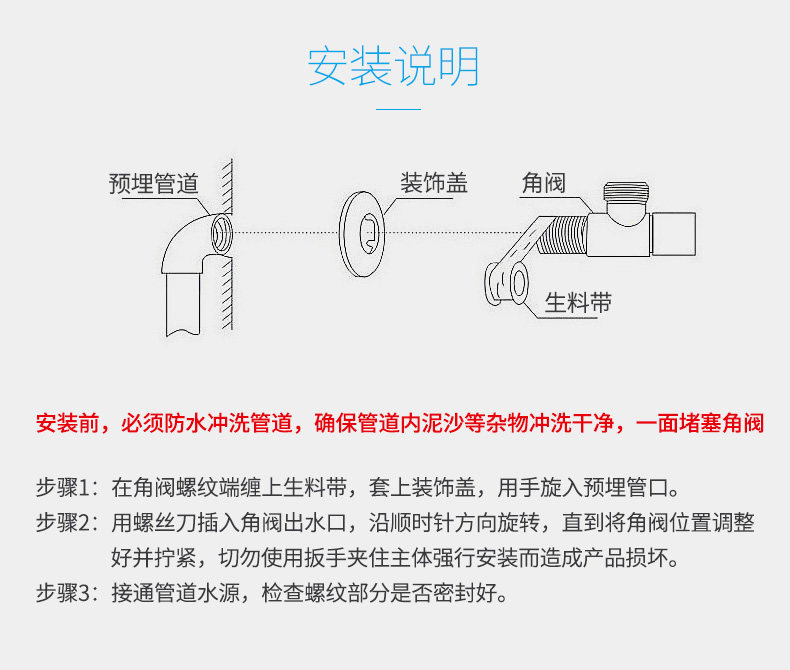 安装说明

预埋管道

装饰盖

角阀

生料带

安装前，必须防水冲洗管道，确保管道内泥沙等杂物冲洗干净，一面堵塞角阀

步骤1：在角阀螺纹端缠上生料带，套上装饰盖，用手旋入预埋管口。

步骤2：用螺丝刀插入角阀出水口，沿顺时针方向旋转，直到将角阀位置调整好并拧紧，切勿使用扳手夹住主体强行安装而造成产品损坏。

步骤3：接通管道水源，检查螺纹部分是否密封好。