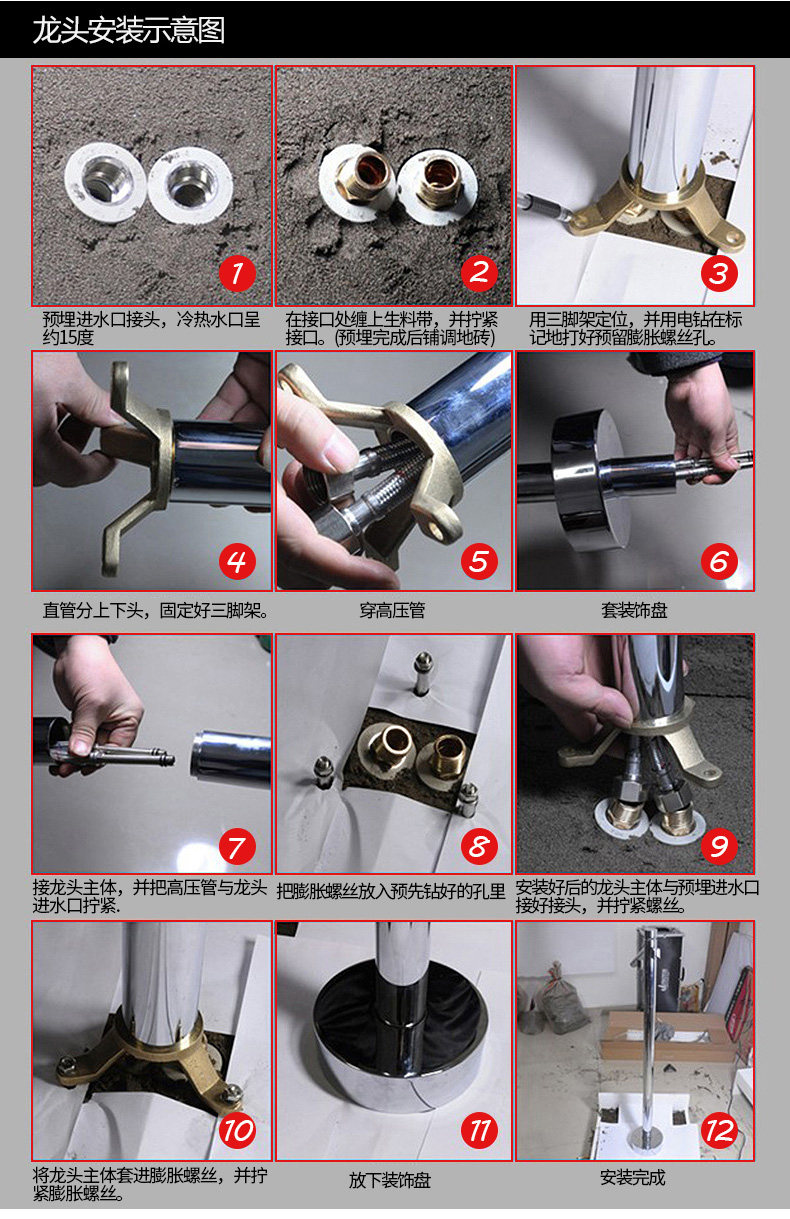 龙头安装示意图

1
预埋进水口接头，冷热水口呈约15度

2
在接口处缠上生料带，并拧紧接口。(预埋完成后铺调地砖)

3
用三脚架定位，并用电钻在标记地打好预留膨胀螺丝孔。

4
直管分上下头，固定好三脚架。

5
穿高压管

6
套装饰盘

7
接龙头主体，并把高压管与龙头进水口拧紧.

8
把膨胀螺丝放入预先钻好的孔里

9
安装好后的龙头主体与预埋进水口接好接头，并拧紧螺丝。

10
将龙头主体套进膨胀螺丝，并拧紧膨胀螺丝。

11
放下装饰盘

12
安装完成