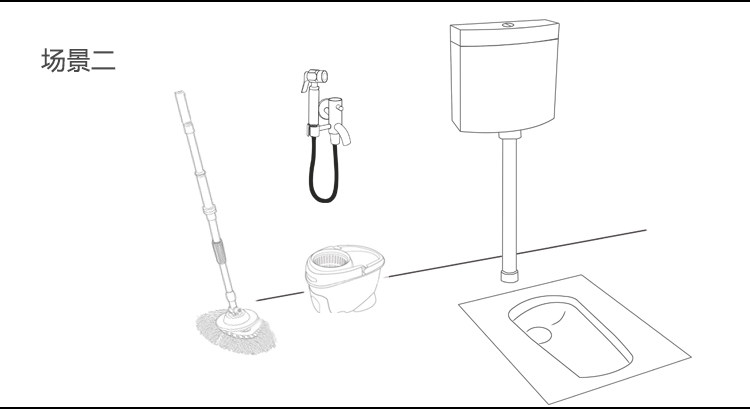 场景二