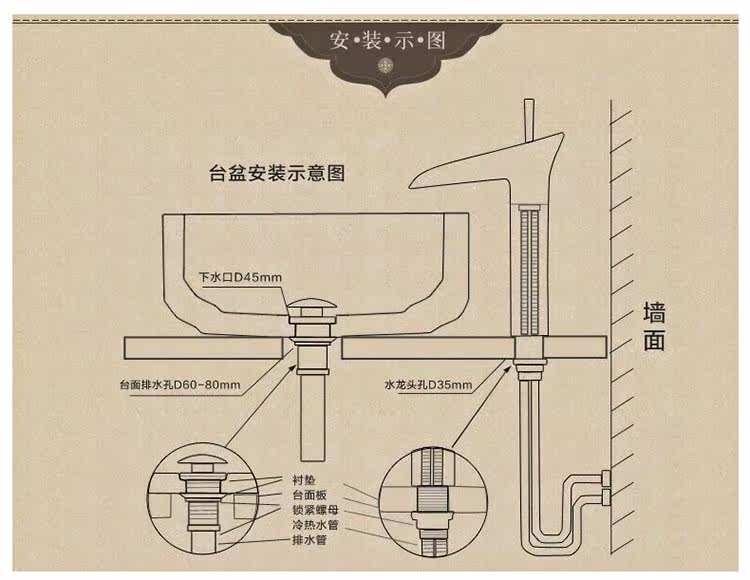 安•装•示•图

台盆安装示意图

下水口D45mm

台面排水孔D60-80mm

水龙头孔D35mm

墙面

衬垫
台面板
锁紧螺母
冷热水管
排水管