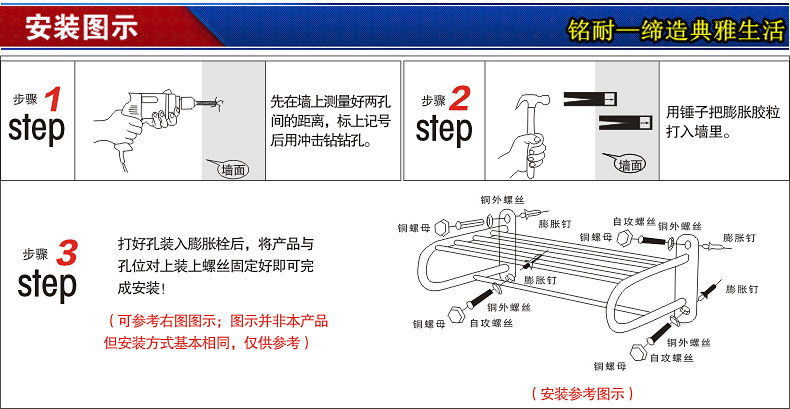 安装图示

铭耐—缔造典雅生活

步骤 1
step

墙面

先在墙上测量好两孔间的距离，标上记号后用冲击钻钻孔。

步骤 2
step

墙面

用锤子把膨胀胶粒打入墙里。

步骤 3
step

打好孔装入膨胀栓后，将产品与孔位对上装上螺丝固定好即可完成安装！

（可参考右图图示；图示并非本产品但安装方式基本相同，仅供参考）

铜外螺丝
铜螺母
膨胀钉
自攻螺丝
铜螺母
铜外螺丝
膨胀钉
膨胀钉
膨胀钉
铜外螺丝
铜螺母
自攻螺丝
铜外螺丝
铜螺母
自攻螺丝

（安装参考图示）