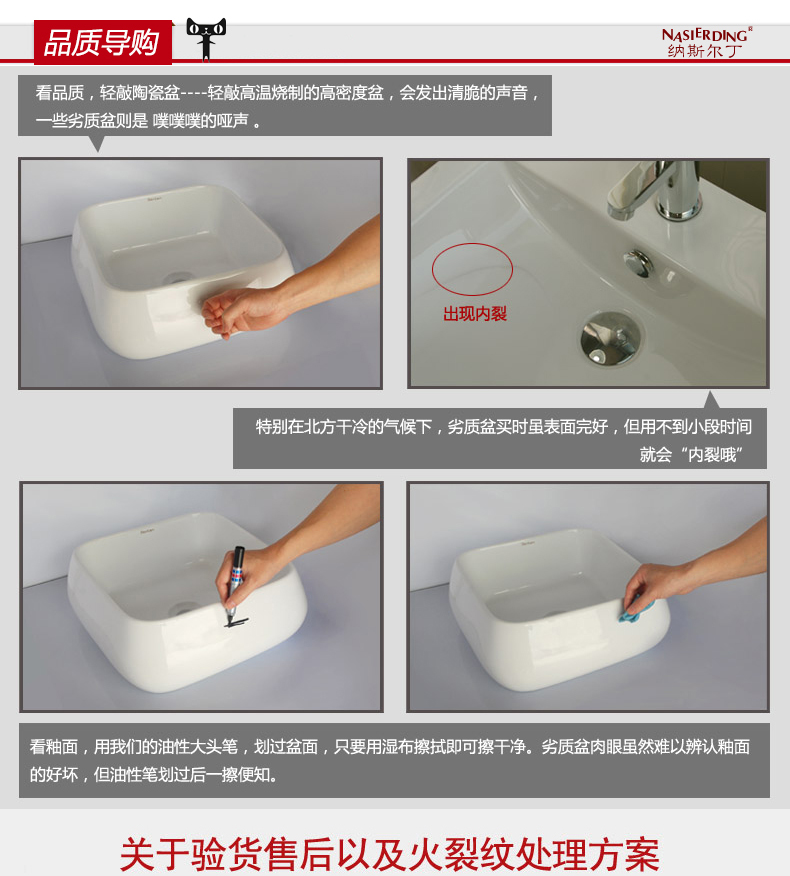 品质导购

NASIERDING®
纳斯尔丁

看品质，轻敲陶瓷盆----轻敲高温烧制的高密度盆，会发出清脆的声音，一些劣质盆则是 噗噗噗的哑声 。

出现内裂

特别在北方干冷的气候下，劣质盆买时虽表面完好，但用不到小段时间就会“内裂哦”

看釉面，用我们的油性大头笔，划过盆面，只要用湿布擦拭即可擦干净。劣质盆肉眼虽然难以辨认釉面的好坏，但油性笔划过后一擦便知。

关于验货售后以及火裂纹处理方案