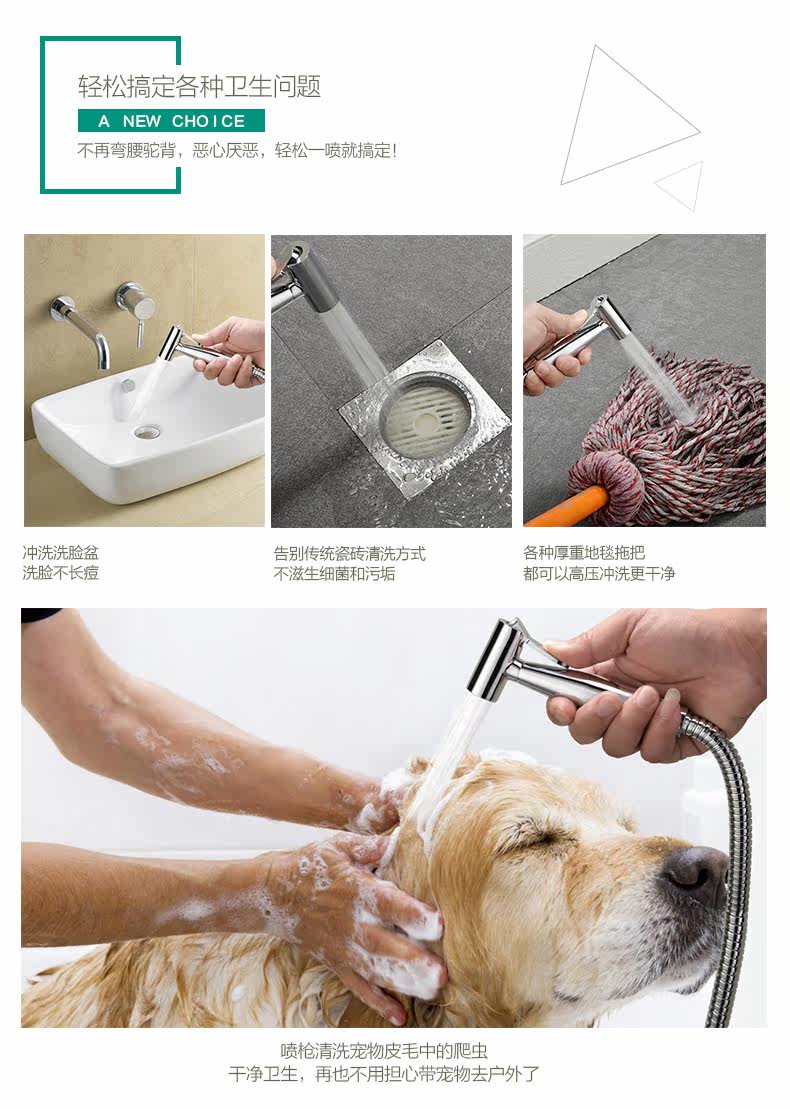 轻松搞定各种卫生问题

A NEW CHOICE

不再弯腰驼背，恶心厌恶，轻松一喷就搞定!

冲洗洗脸盆
洗脸不长痘

告别传统瓷砖清洗方式
不滋生细菌和污垢

各种厚重地毯拖把
都可以高压冲洗更干净

喷枪清洗宠物皮毛中的爬虫
干净卫生，再也不用担心带宠物去户外了