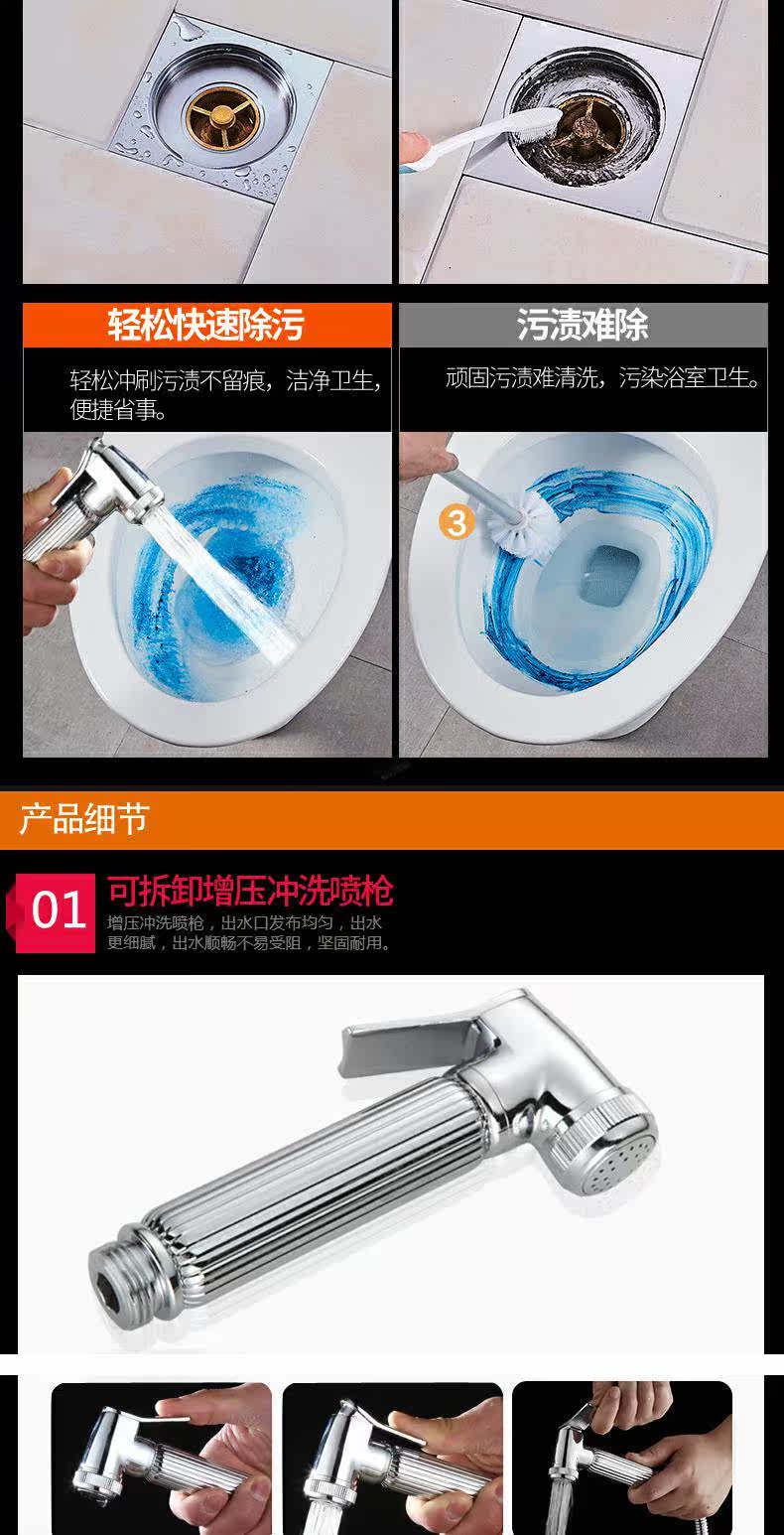 轻松快速除污

轻松冲刷污渍不留痕，洁净卫生，便捷省事。

污渍难除

顽固污渍难清洗，污染浴室卫生。

3

产品细节

01

可拆卸增压冲洗喷枪

增压冲洗喷枪，出水口发布均匀，出水更细腻，出水顺畅不易受阻，坚固耐用。