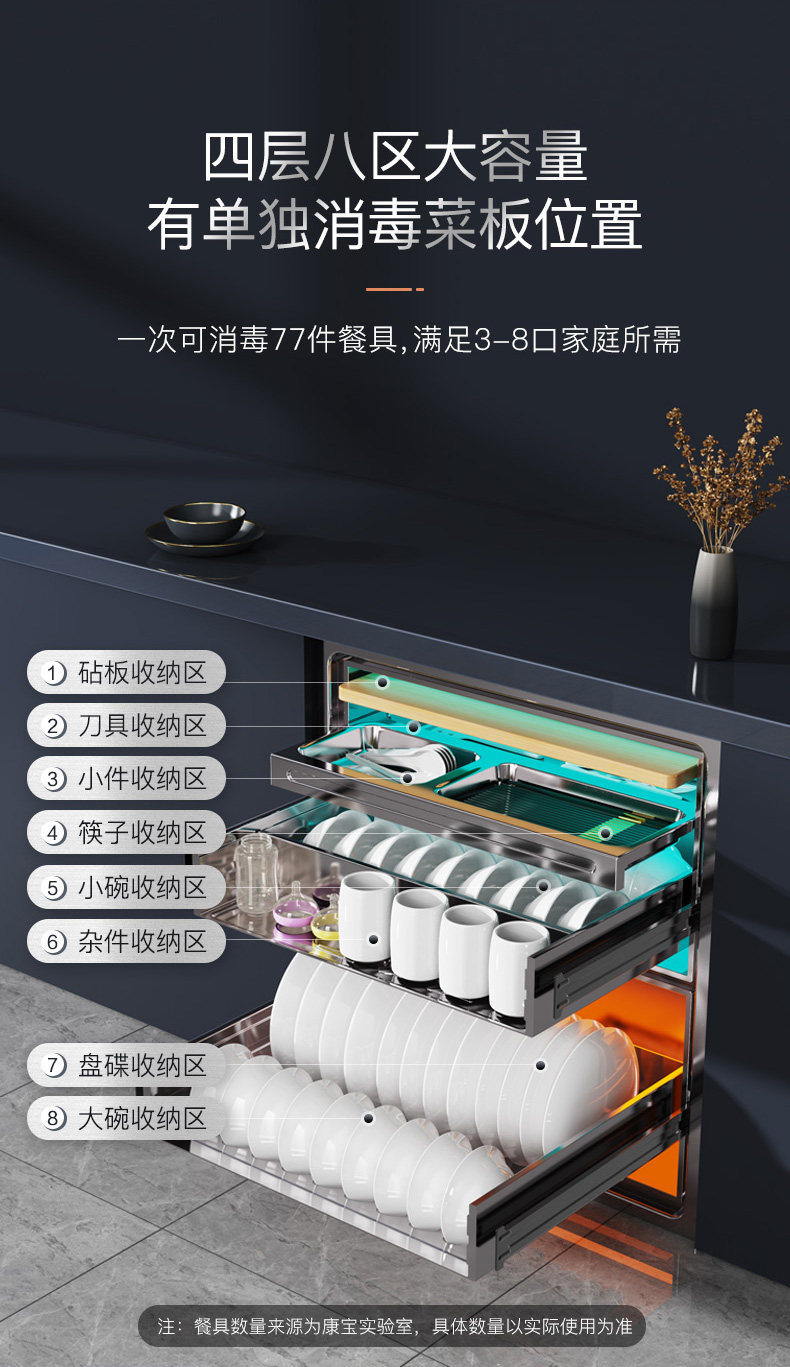 四层八区大容量
有单独消毒菜板位置

一次可消毒77件餐具，满足3-8口家庭所需

1 砧板收纳区
2 刀具收纳区
3 小件收纳区
4 筷子收纳区
5 小碗收纳区
6 杂件收纳区
7 盘碟收纳区
8 大碗收纳区

注：餐具数量来源为康宝实验室，具体数量以实际使用为准