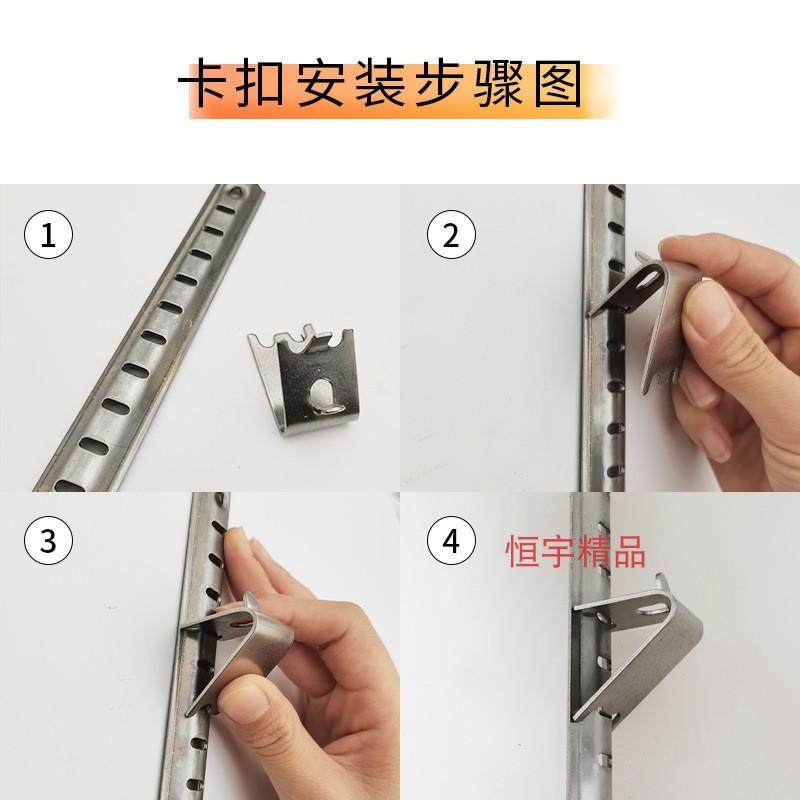 卡扣安装步骤图

1

2

3

4

恒宇精品