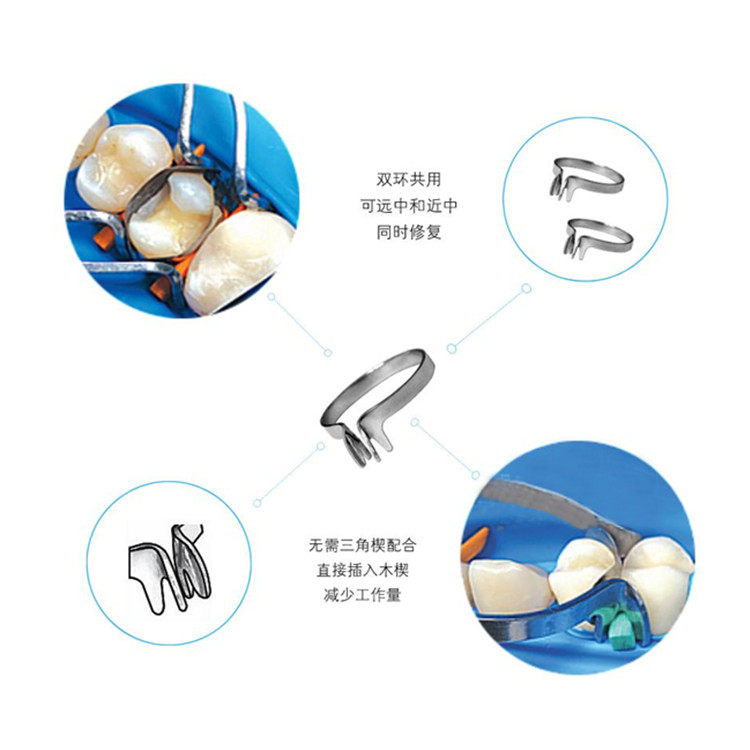 双环共用
可远中和近中
同时修复

无需三角楔配合
直接插入木楔
减少工作量