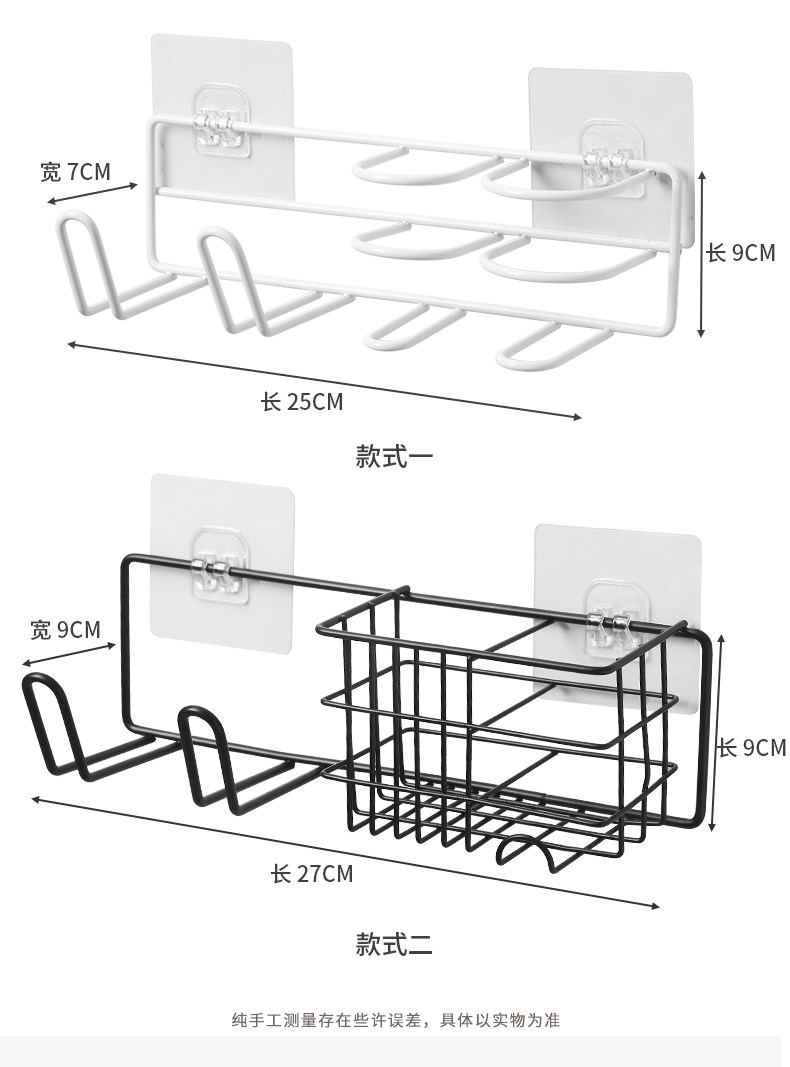 宽 7CM

长 9CM

长 25CM

款式一

宽 9CM

长 9CM

长 27CM

款式二

纯手工测量存在些许误差，具体以实物为准