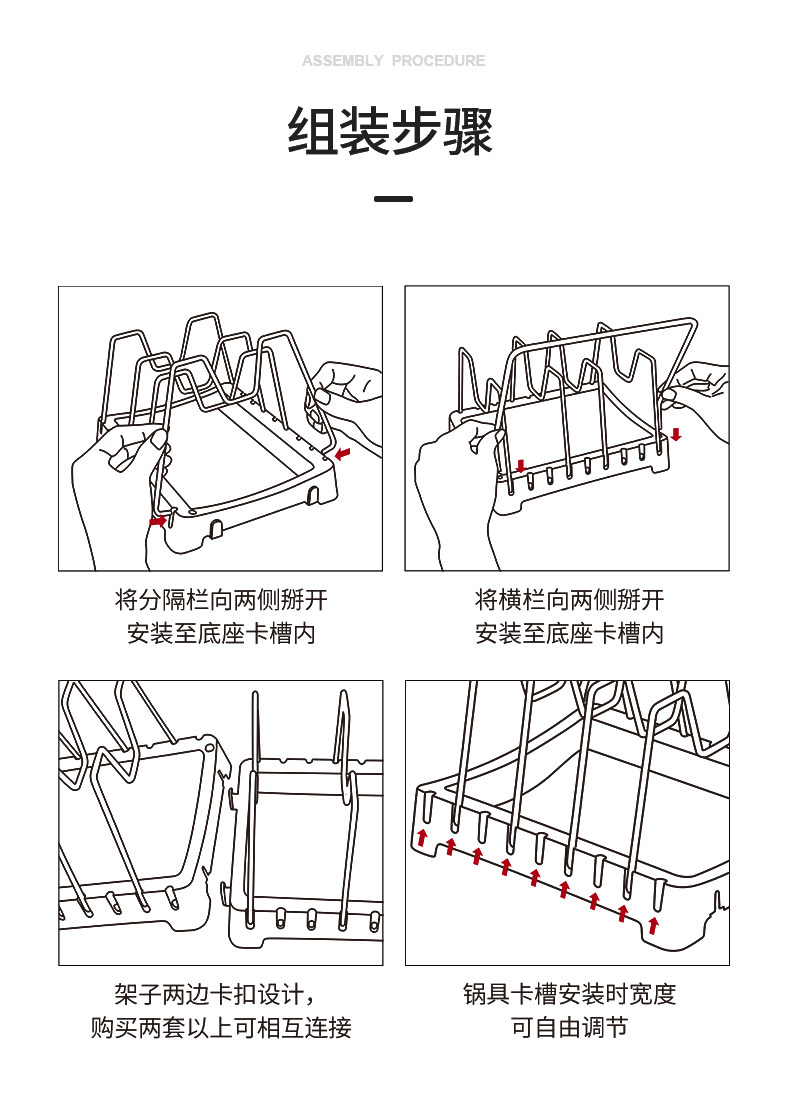 ASSEMBLY PROCEDURE

组装步骤

将分隔栏向两侧掰开
安装至底座卡槽内

将横栏向两侧掰开
安装至底座卡槽内

架子两边卡扣设计，
购买两套以上可相互连接

锅具卡槽安装时宽度
可自由调节