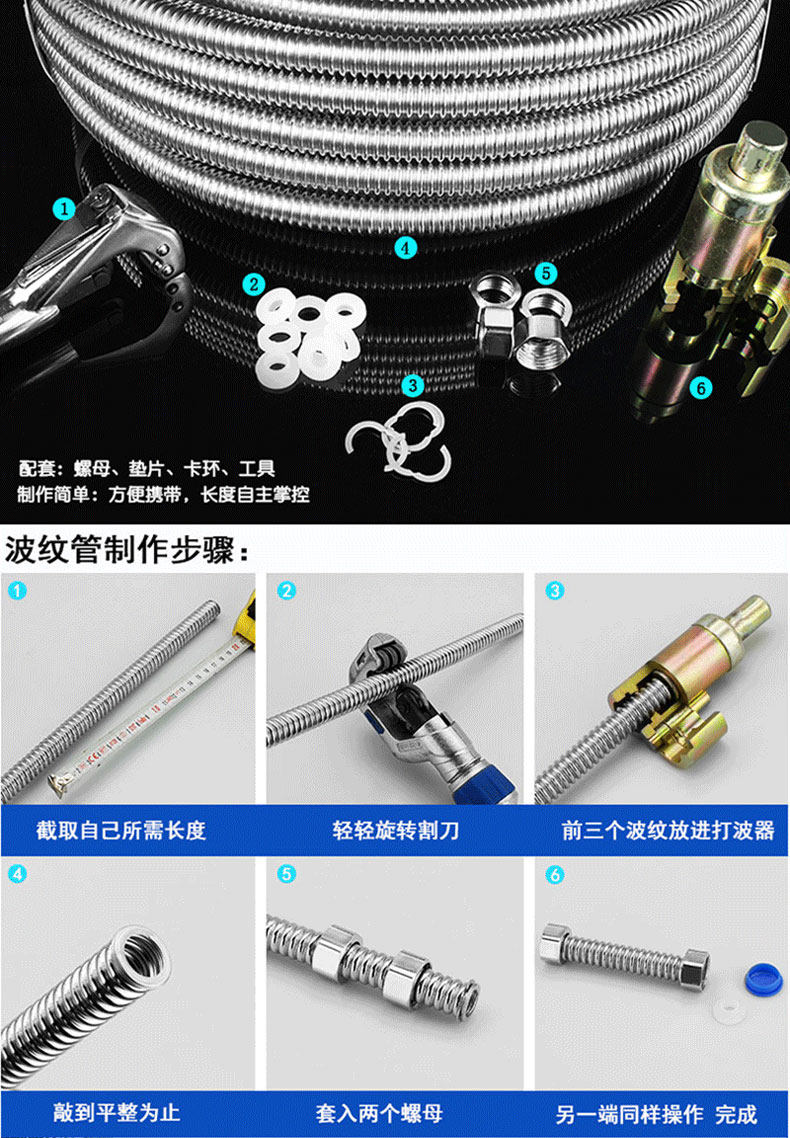 1
4
2
5
3
6

配套：螺母、垫片、卡环、工具
制作简单：方便携带，长度自主掌控

波纹管制作步骤：

1
截取自己所需长度

2
轻轻旋转割刀

3
前三个波纹放进打波器

4
敲到平整为止

5
套入两个螺母

6
另一端同样操作 完成