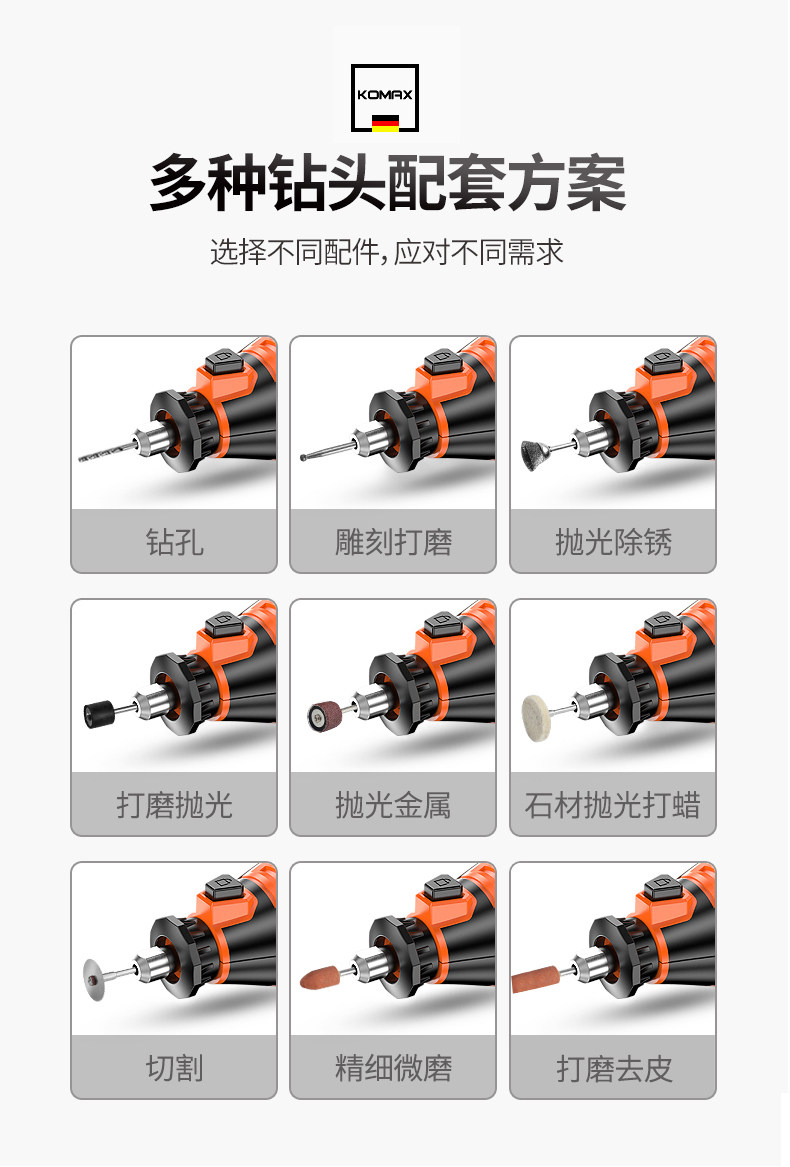 KOMAX

多种钻头配套方案

选择不同配件，应对不同需求

钻孔

雕刻打磨

抛光除锈

打磨抛光

抛光金属

石材抛光打蜡

切割

精细微磨

打磨去皮