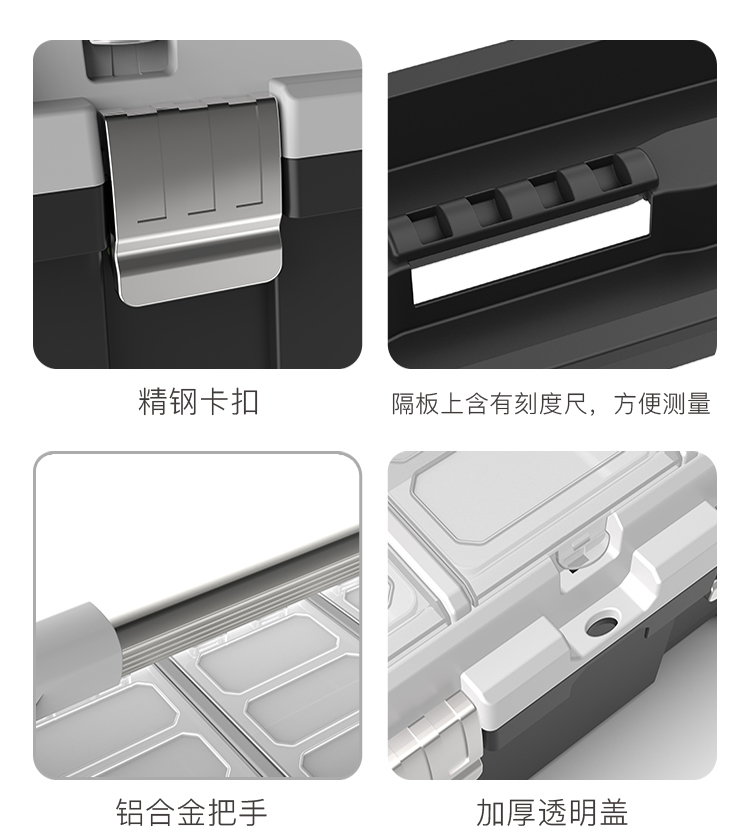 精钢卡扣

隔板上含有刻度尺，方便测量

铝合金把手

加厚透明盖