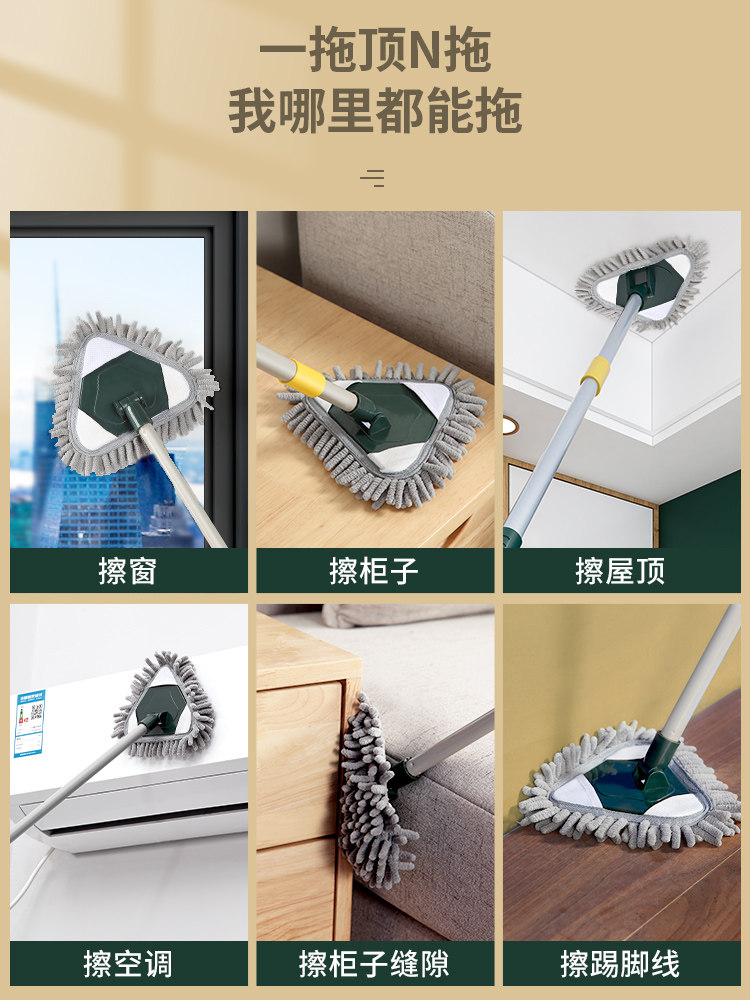 一拖顶N拖
我哪里都能拖

擦窗

擦柜子

擦屋顶

擦空调

擦柜子缝隙

擦踢脚线