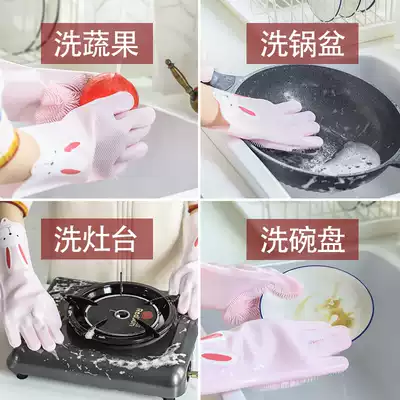 洗蔬果

洗锅盆

洗灶台

洗碗盘