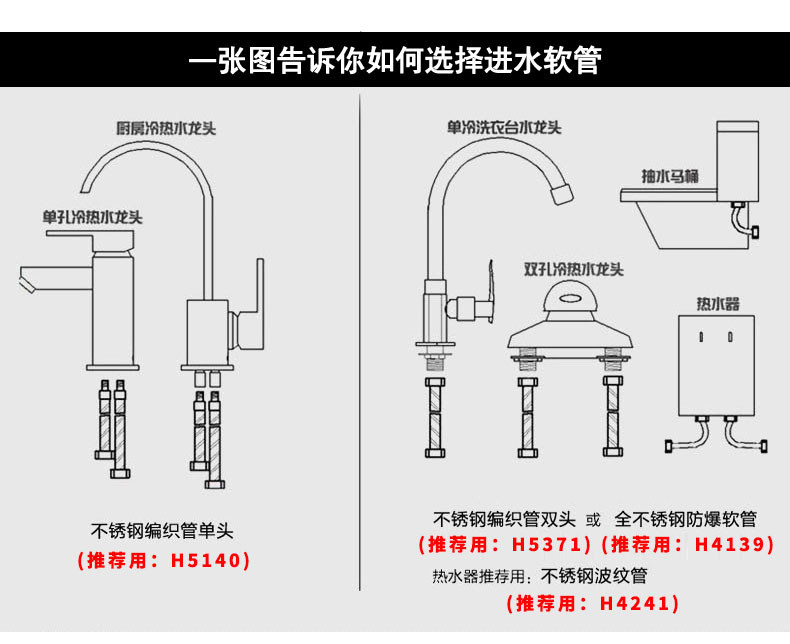 一张图告诉你如何选择进水软管

厨房冷热水龙头

单孔冷热水龙头

不锈钢编织管单头
（推荐用：H5140）

单冷洗衣台水龙头

抽水马桶

双孔冷热水龙头

热水器

不锈钢编织管双头 或 全不锈钢防爆软管
（推荐用：H5371）（推荐用：H4139）
热水器推荐用：不锈钢波纹管
（推荐用：H4241）