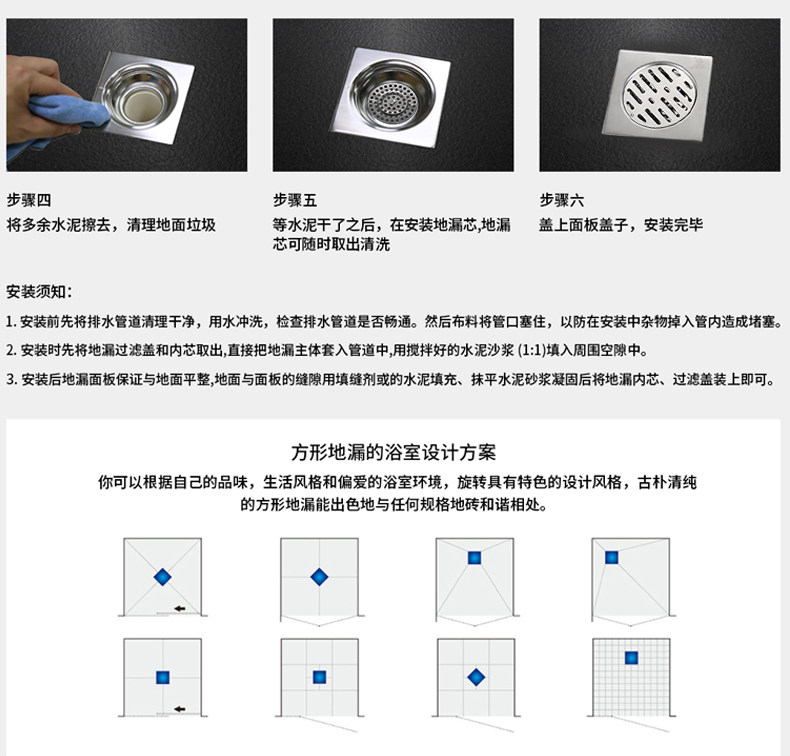 步骤四
将多余水泥擦去，清理地面垃圾

步骤五
等水泥干了之后，在安装地漏芯,地漏芯可随时取出清洗

步骤六
盖上面板盖子，安装完毕

安装须知：

1.安装前先将排水管道清理干净，用水冲洗，检查排水管道是否畅通。然后布料将管口塞住，以防在安装中杂物掉入管内造成堵塞。

2.安装时先将地漏过滤盖和内芯取出,直接把地漏主体套入管道中,用搅拌好的水泥沙浆(1:1)填入周围空隙中。

3.安装后地漏面板保证与地面平整,地面与面板的缝隙用填缝剂或的水泥填充、抹平水泥砂浆凝固后将地漏内芯、过滤盖装上即可。

方形地漏的浴室设计方案

你可以根据自己的品味，生活风格和偏爱的浴室环境，旋转具有特色的设计风格，古朴清纯的方形地漏能出色地与任何规格地砖和谐相处。