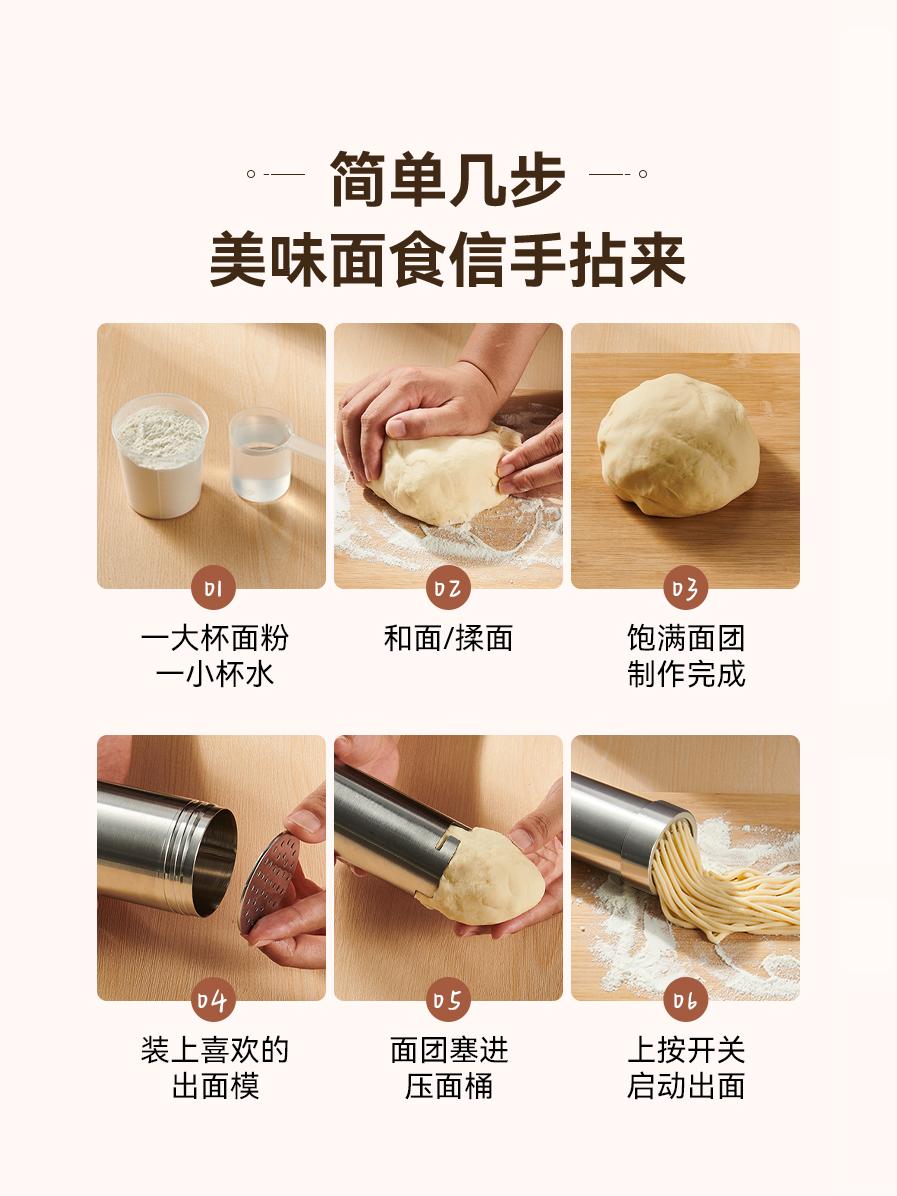 简单几步
美味面食信手拈来

01
一大杯面粉
一小杯水

02
和面/揉面

03
饱满面团
制作完成

04
装上喜欢的
出面模

05
面团塞进
压面桶

06
上按开关
启动出面