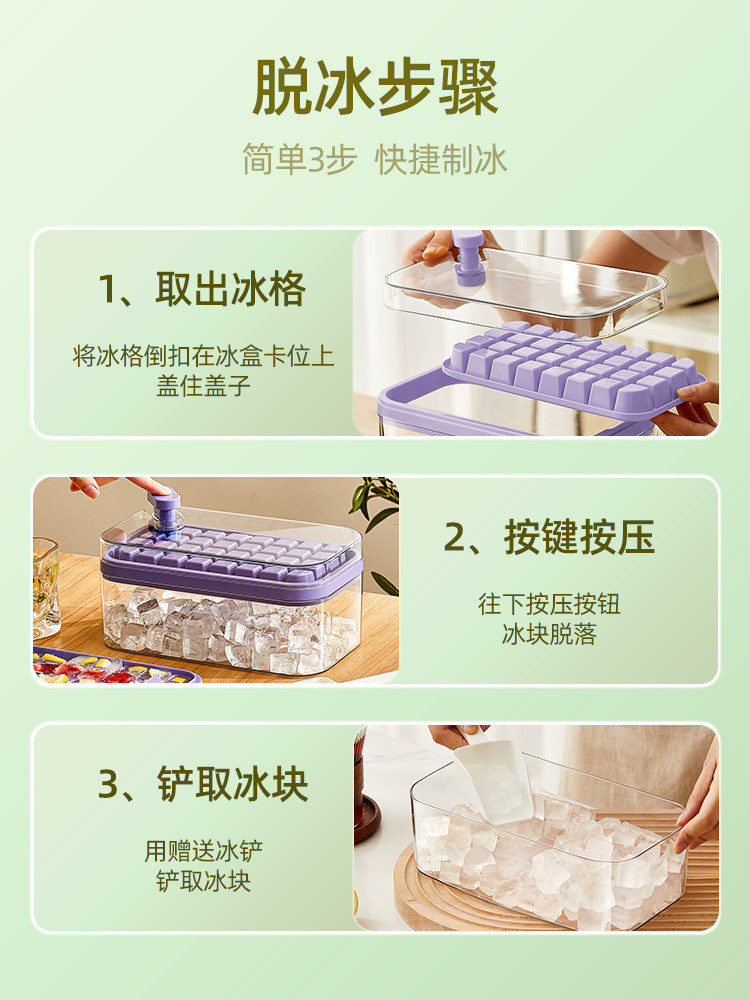 脱冰步骤

简单3步 快捷制冰

1、取出冰格

将冰格倒扣在冰盒卡位上
盖住盖子

2、按键按压

往下按压按钮
冰块脱落

3、铲取冰块

用赠送冰铲
铲取冰块