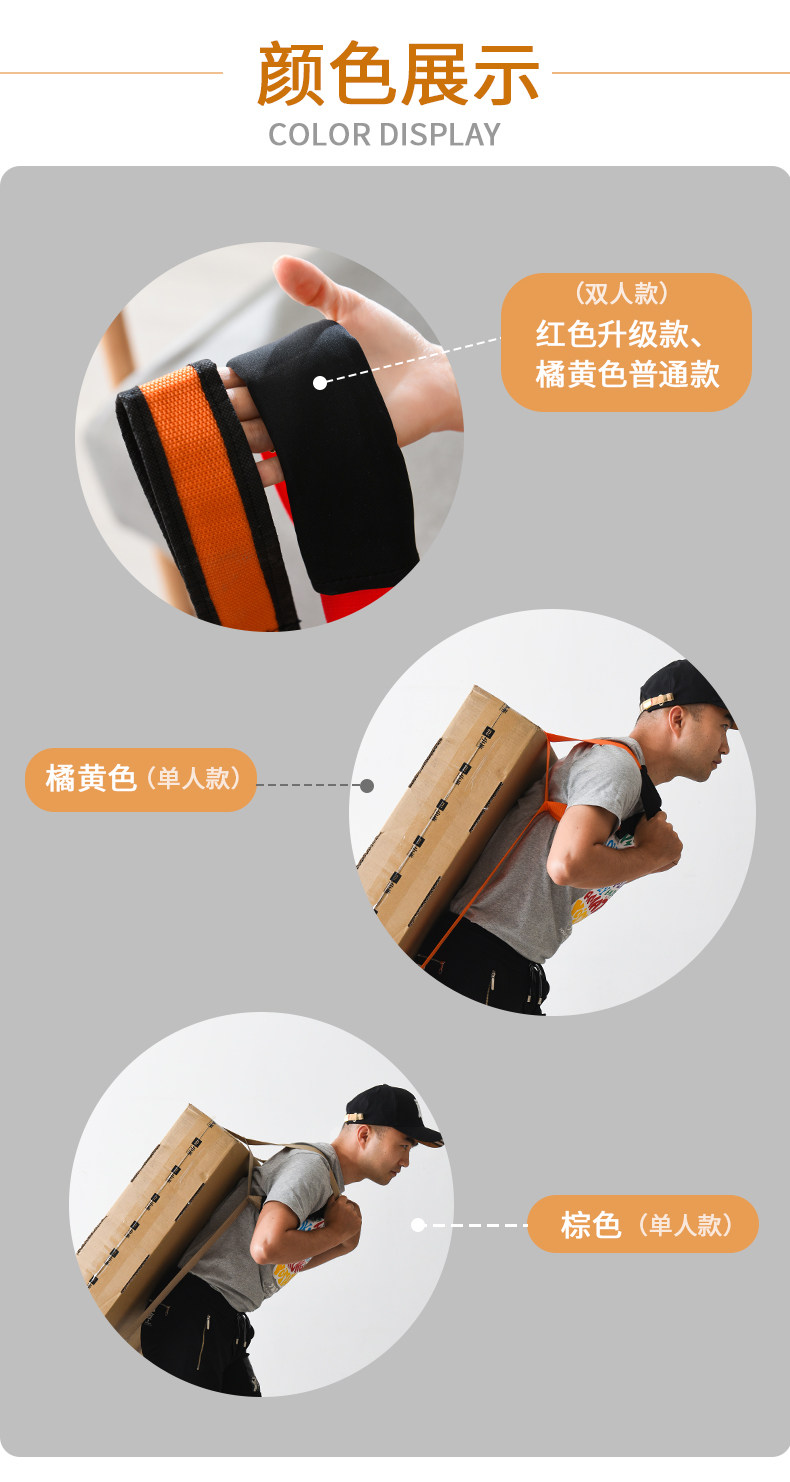 颜色展示
COLOR DISPLAY

（双人款）
红色升级款、
橘黄色普通款

橘黄色（单人款）

棕色（单人款）