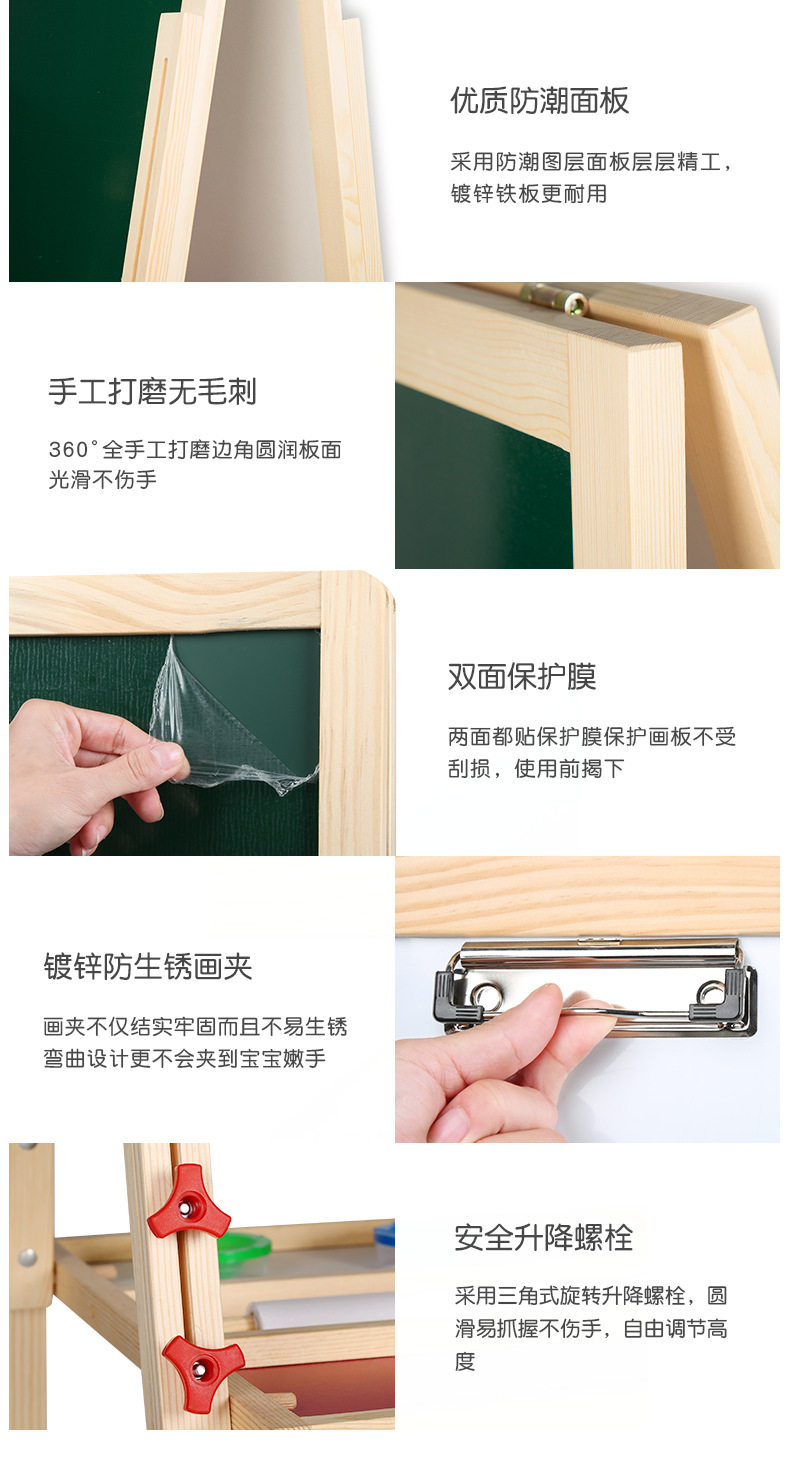 优质防潮面板

采用防潮图层面板层层精工，镀锌铁板更耐用

手工打磨无毛刺

360°全手工打磨边角圆润板面光滑不伤手

双面保护膜

两面都贴保护膜保护画板不受刮损，使用前揭下

镀锌防生锈画夹

画夹不仅结实牢固而且不易生锈弯曲设计更不会夹到宝宝嫩手

安全升降螺栓

采用三角式旋转升降螺栓，圆滑易抓握不伤手，自由调节高度