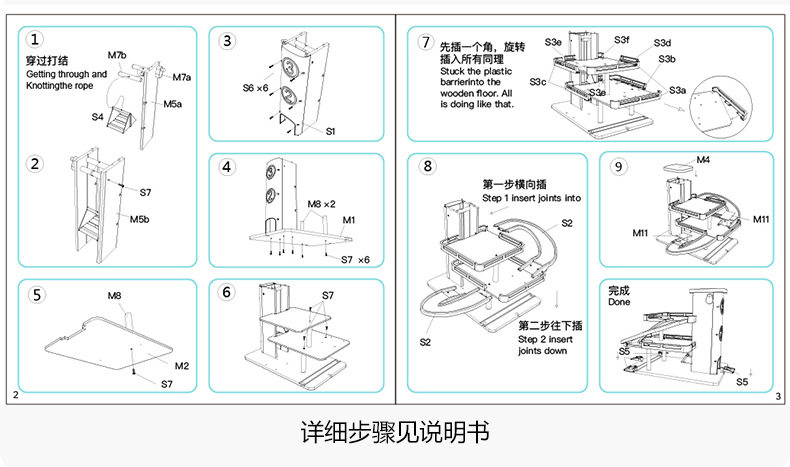 1
穿过打结
Getting through and Knottingthe rope
M7b
M7a
M5a
S4

2
S7
M5b

3
S6 ×6
S1

4
M8 ×2
M1
S7 ×6

5
M8
M2
S7

6
S7

2

7
先插一个角，旋转插入所有同理
Stuck the plastic barrierinto the wooden floor. All is doing like that.
S3e
S3f
S3d
S3b
S3c
S3e
S3a

8
第一步横向插
Step 1 insert joints into
S2
S2
第二步往下插
Step 2 insert joints down

9
M4
M11
M11

完成
Done
S5
S5

3

详细步骤见说明书